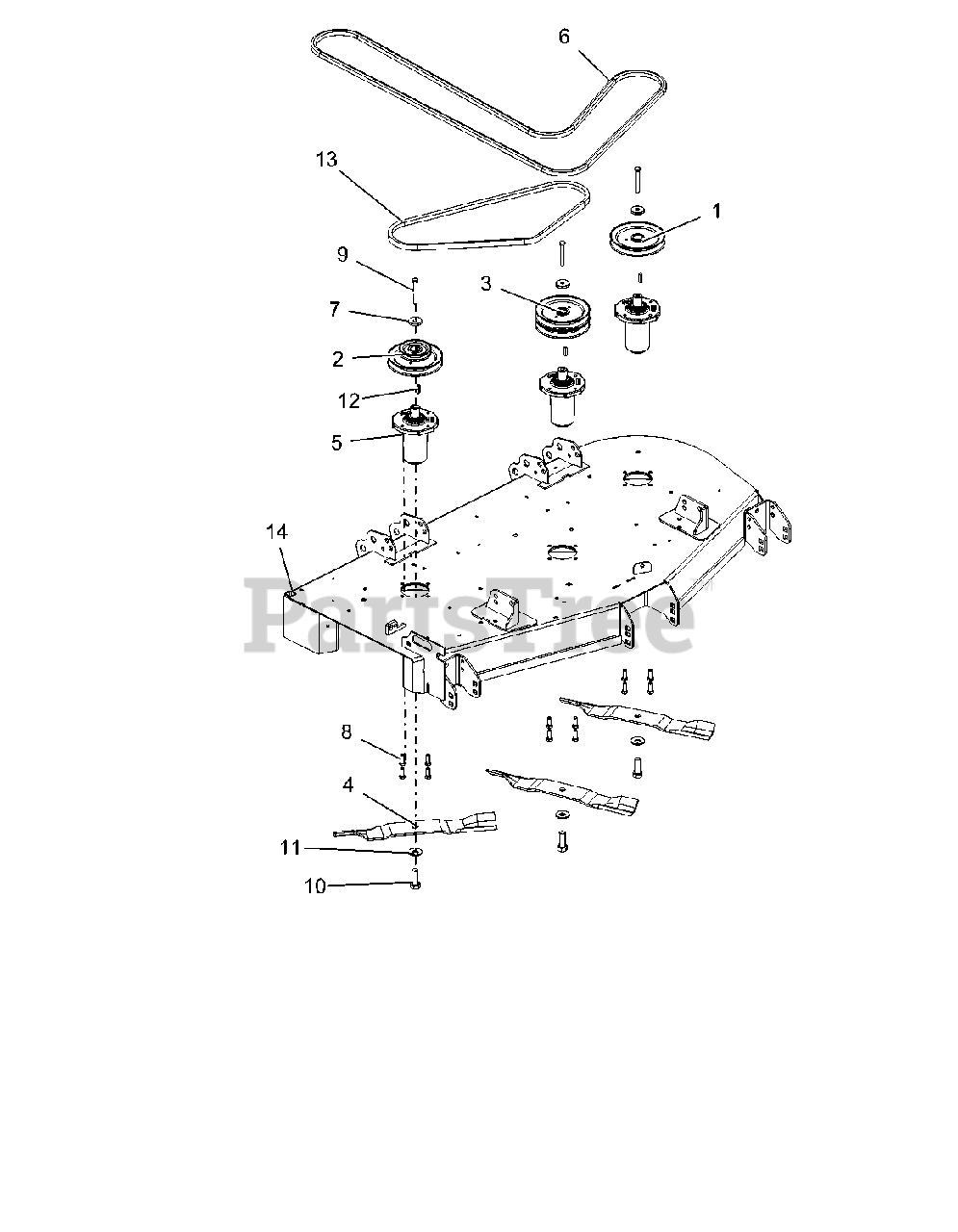 6
13
1
9
3
7
2
12
5
14
PartsTree
8
4
11
10