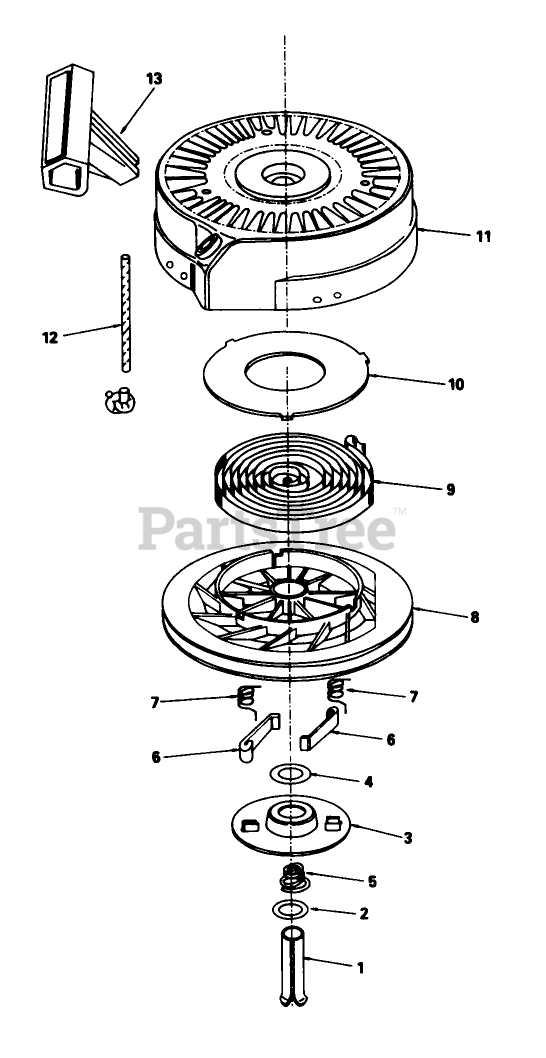 13
11
12
10
9
PartsTree™
8
7
7
6
6
4
3
5
2
1