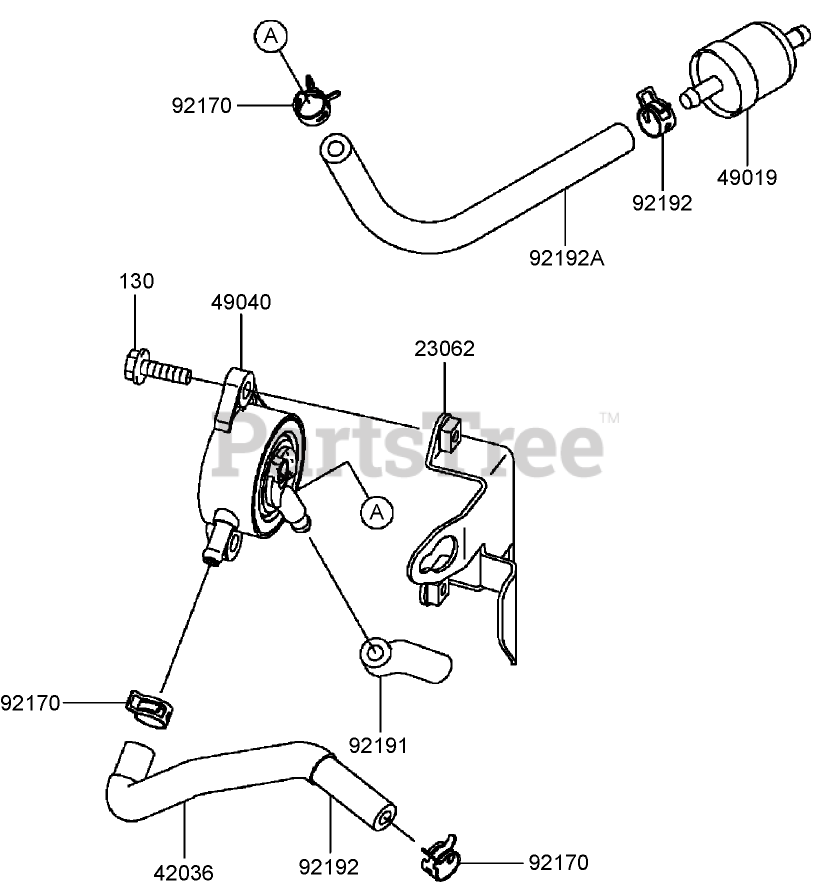 A
92170
49019
92192
92192A
130
49040
23062
PartsTree™
A
92170
92191
42036
92192
92170