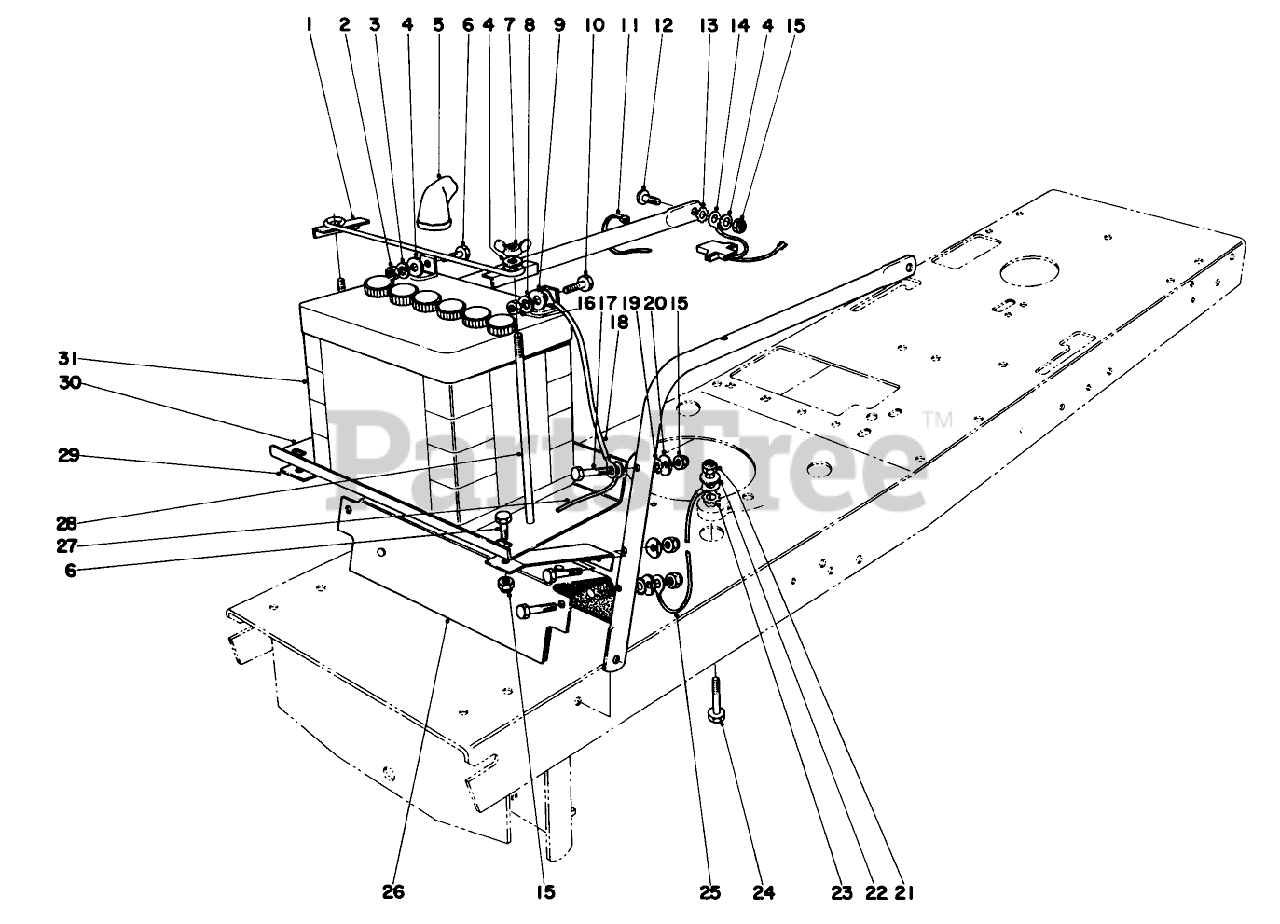 1 2 3 4 5 6 4 7 8 9 10 11 12 13 14 4 15

16 17 19 20 15

18

31

30

29

28

27

6

PartsTree™

26

15

25

24

23 22 21