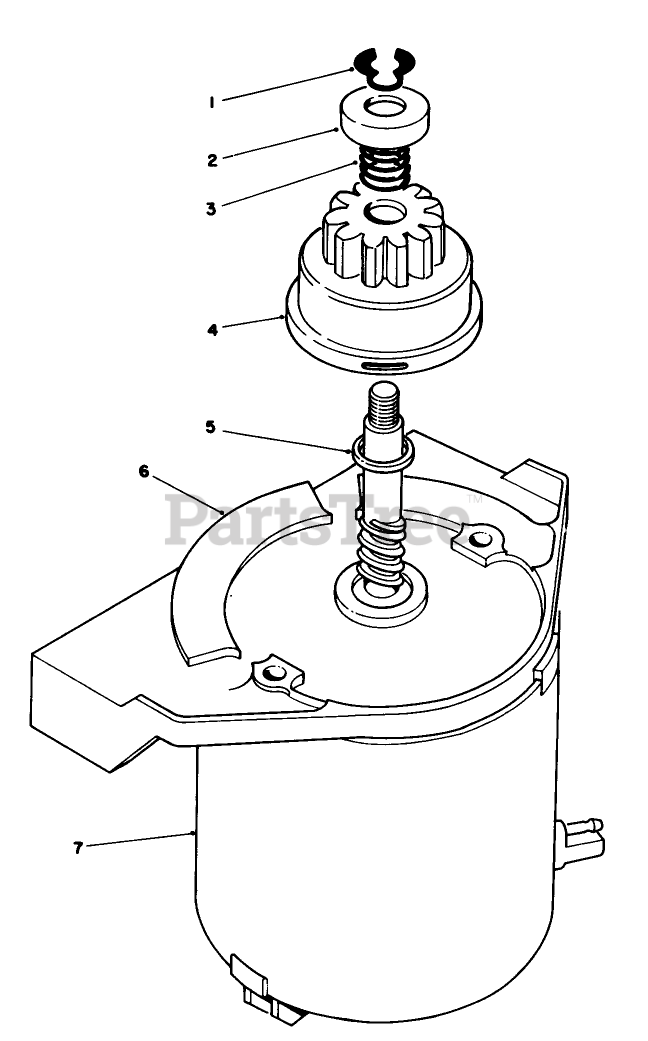 1
2
3
4
5
6
PartsTree™
7