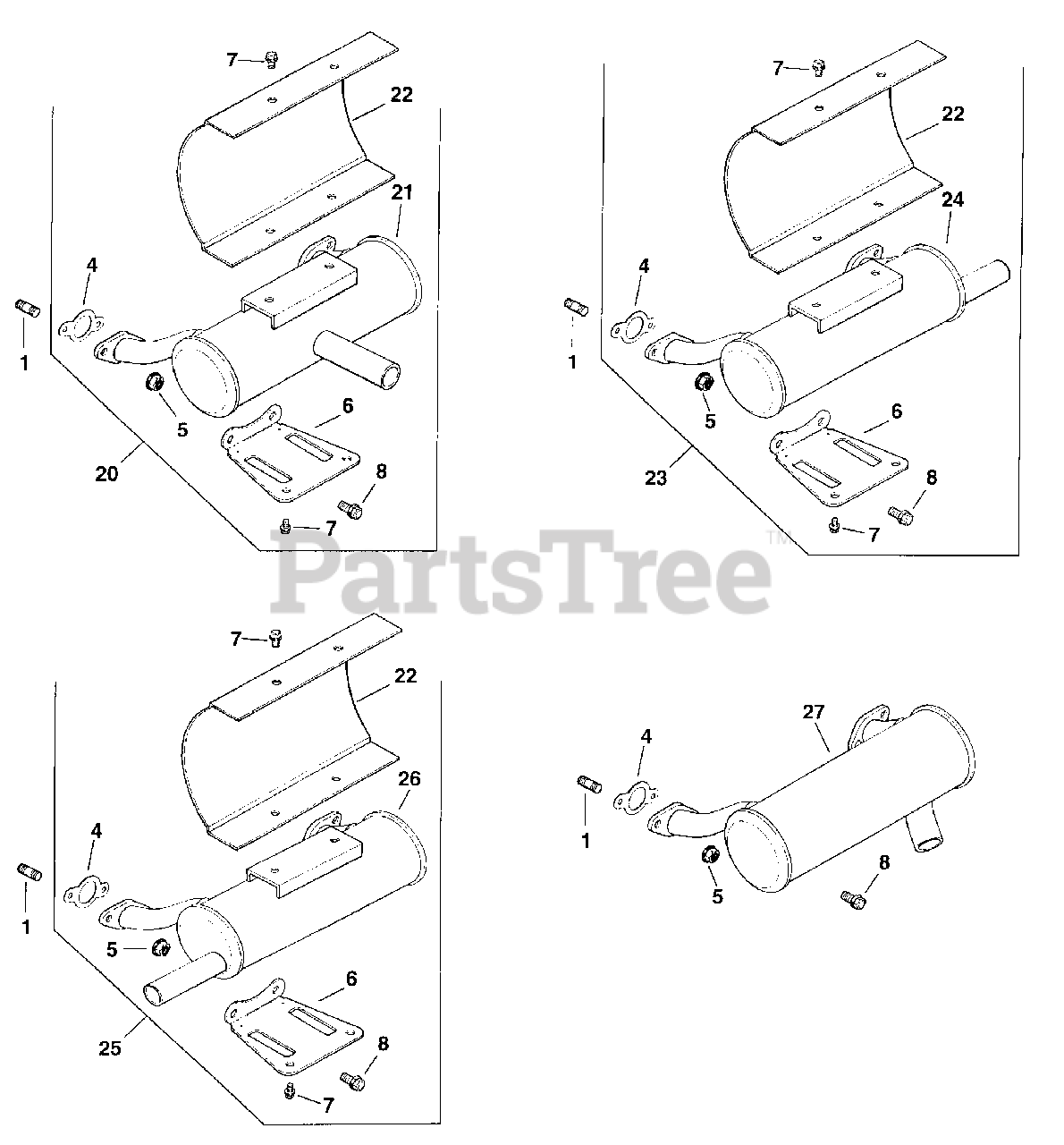 7
22
21
4
1
5
6
20
8
7

7
22
24
4
1
5
6
23
8
7

PartsTree™

7
22
26
4
1
5
6
25
8
7

27
4
1
5
8