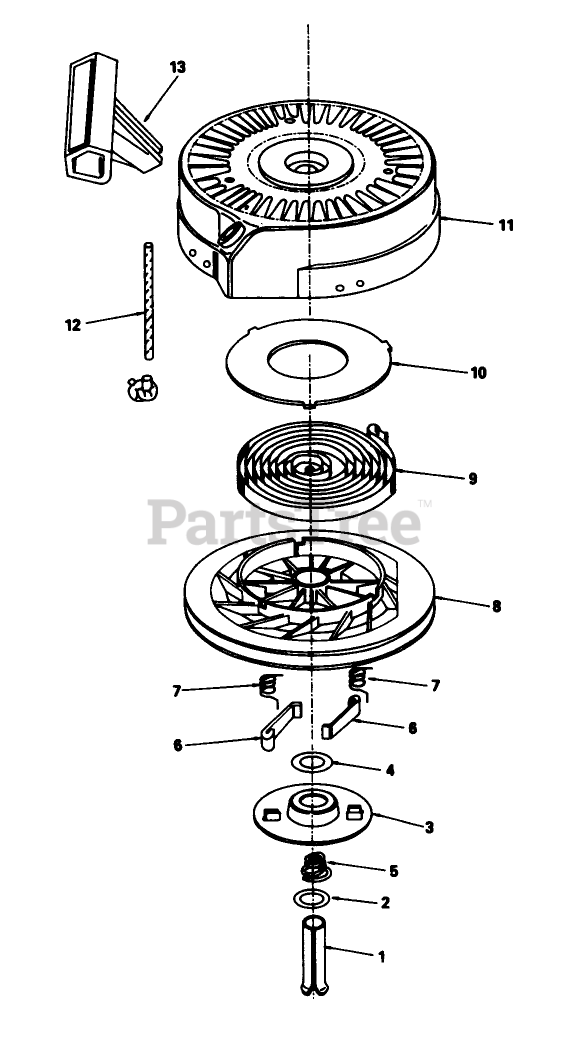 13
11
12
10
9
PartsTree™
8
7
7
6
6
4
3
5
2
1