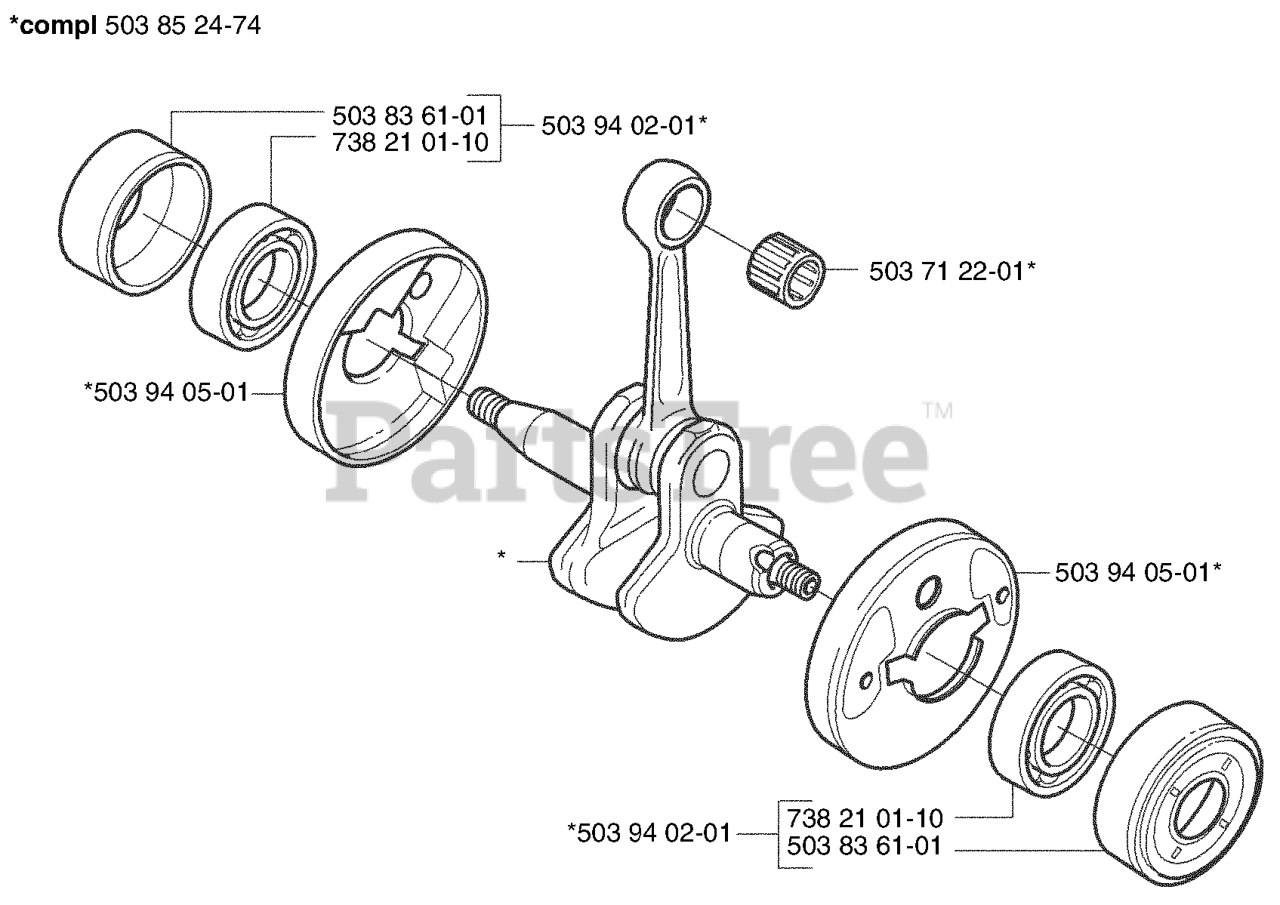 *compl 503 85 24-74

503 83 61-01
738 21 01-10
503 94 02-01*

503 71 22-01*

*503 94 05-01

PartsTree™

*

503 94 05-01*

*503 94 02-01
738 21 01-10
503 83 61-01