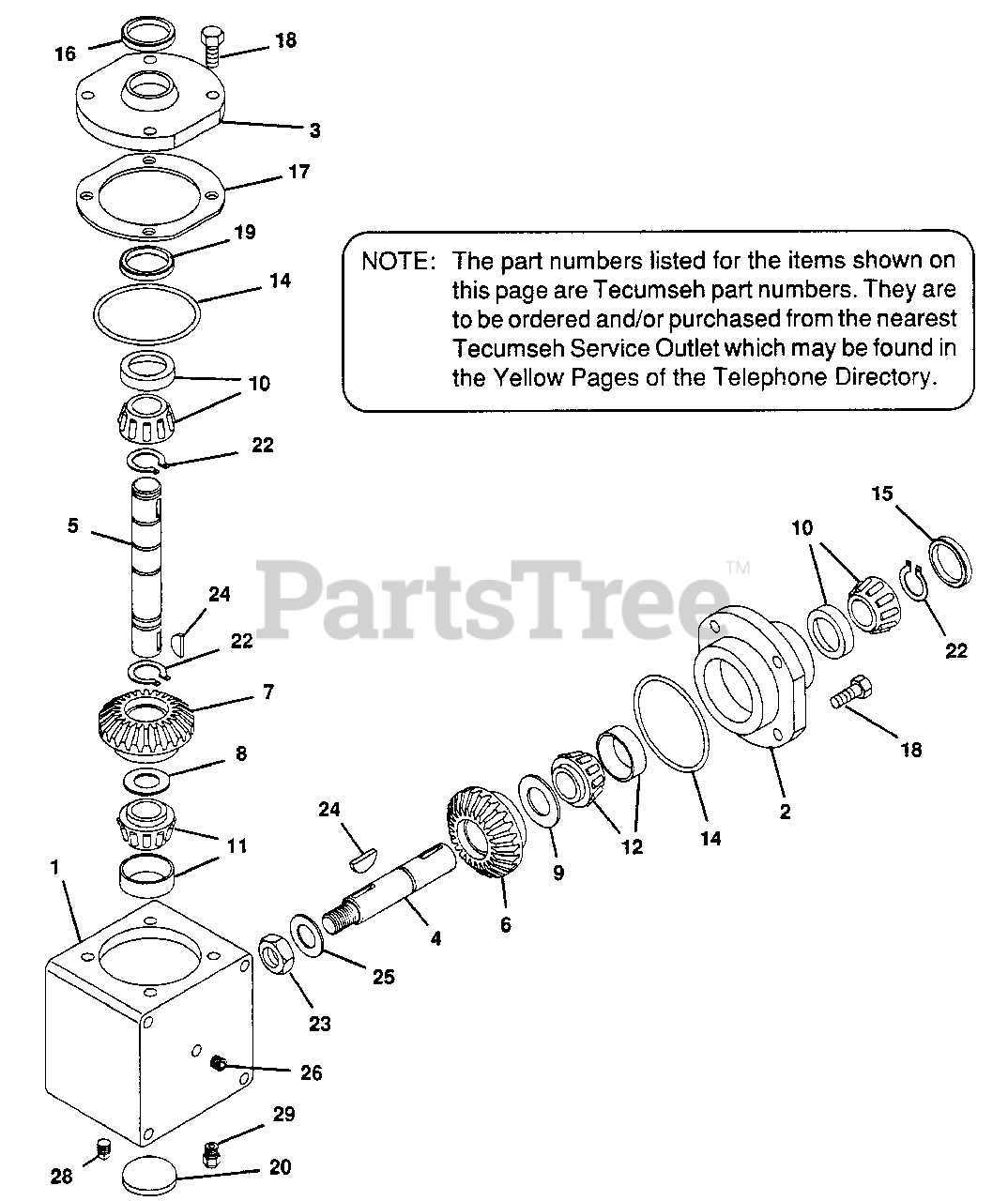 16
18
3
17
19
14
10
22
5
24
22
7
8
11
1

NOTE: The part numbers listed for the items shown on this page are Tecumseh part numbers. They are to be ordered and/or purchased from the nearest Tecumseh Service Outlet which may be found in the Yellow Pages of the Telephone Directory.

PartsTree™

15
10
22
18
2
14
12
9
6
24
4
25
23
26
29
28
20