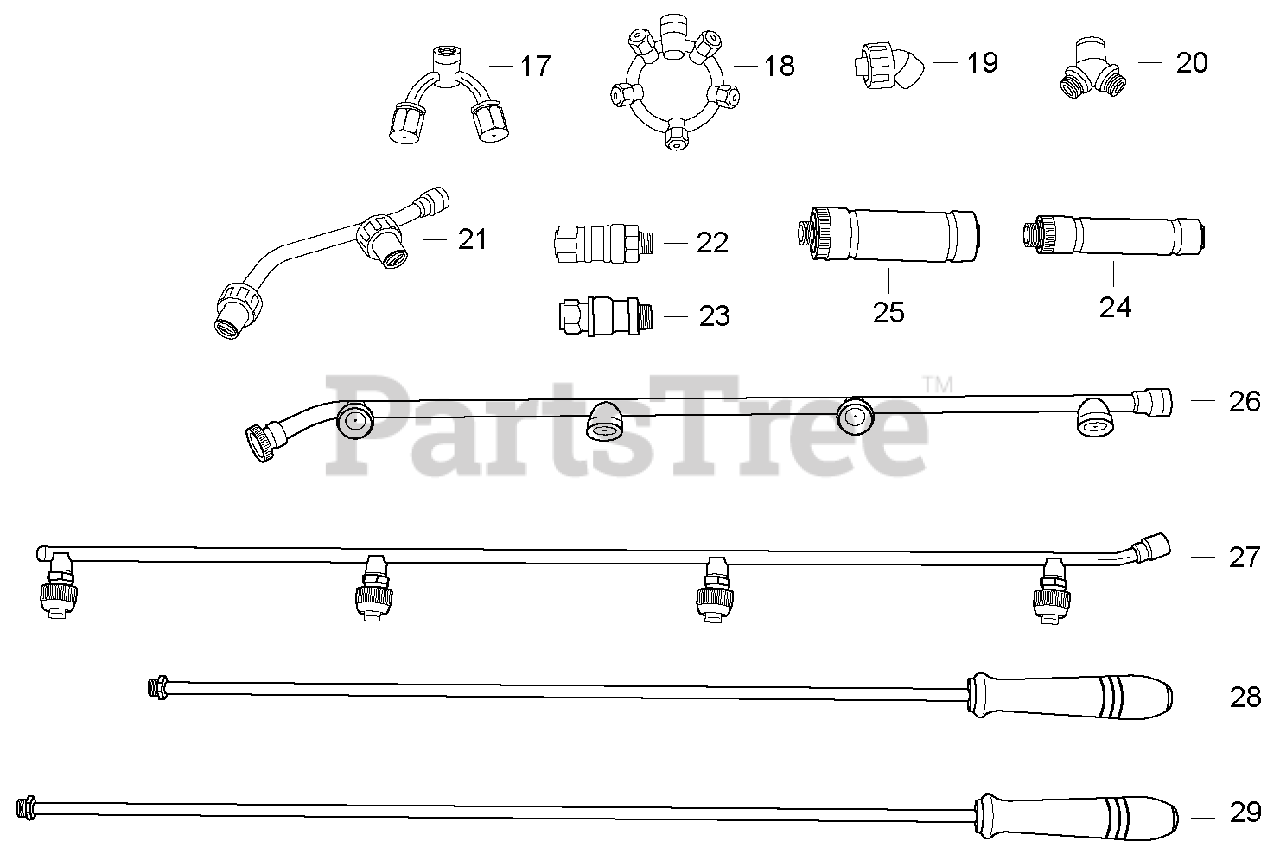 17
18
19
20
21
22
23
25
24
PartsTree™
26
27
28
29