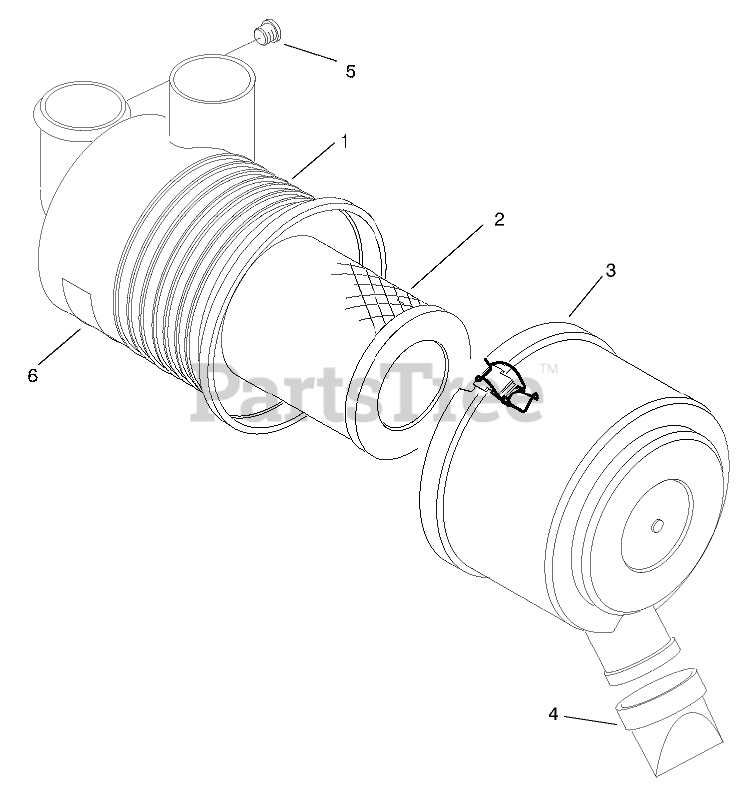 5
1
2
3
6
PartsTree™
4