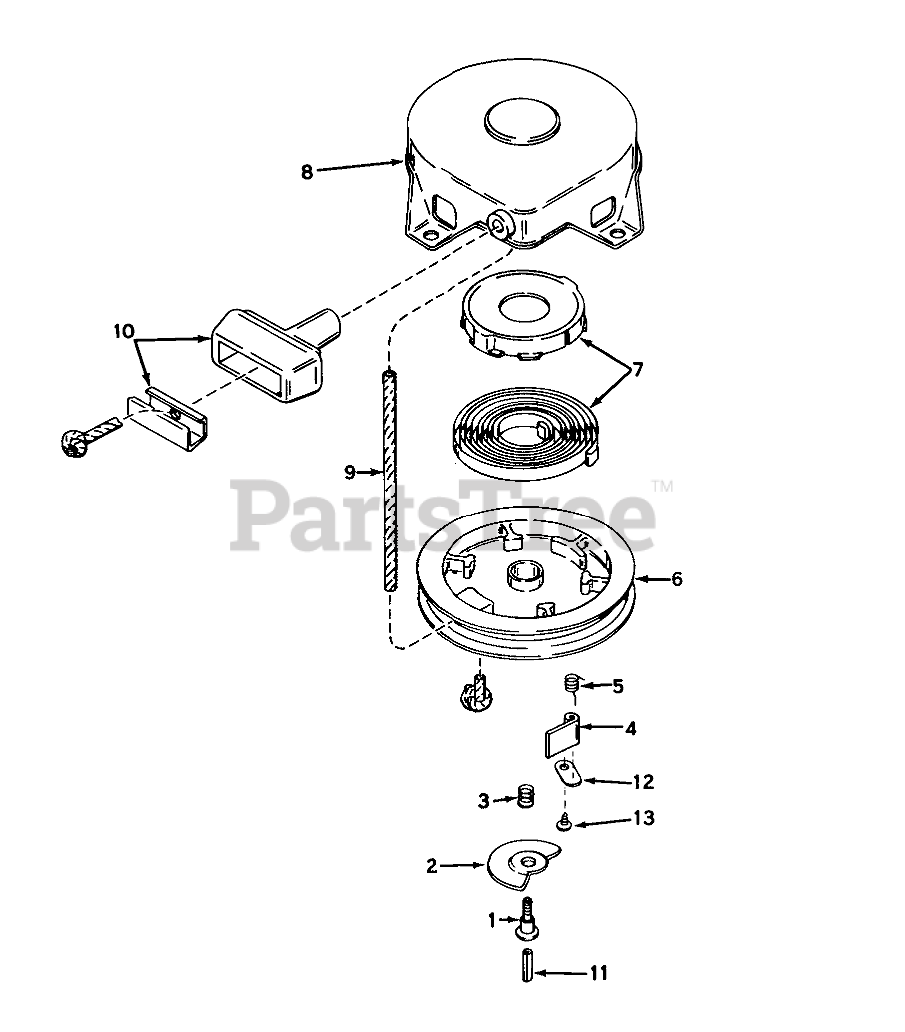 8
10
7
9
PartsTree™
6
5
4
12
3
13
2
1
11