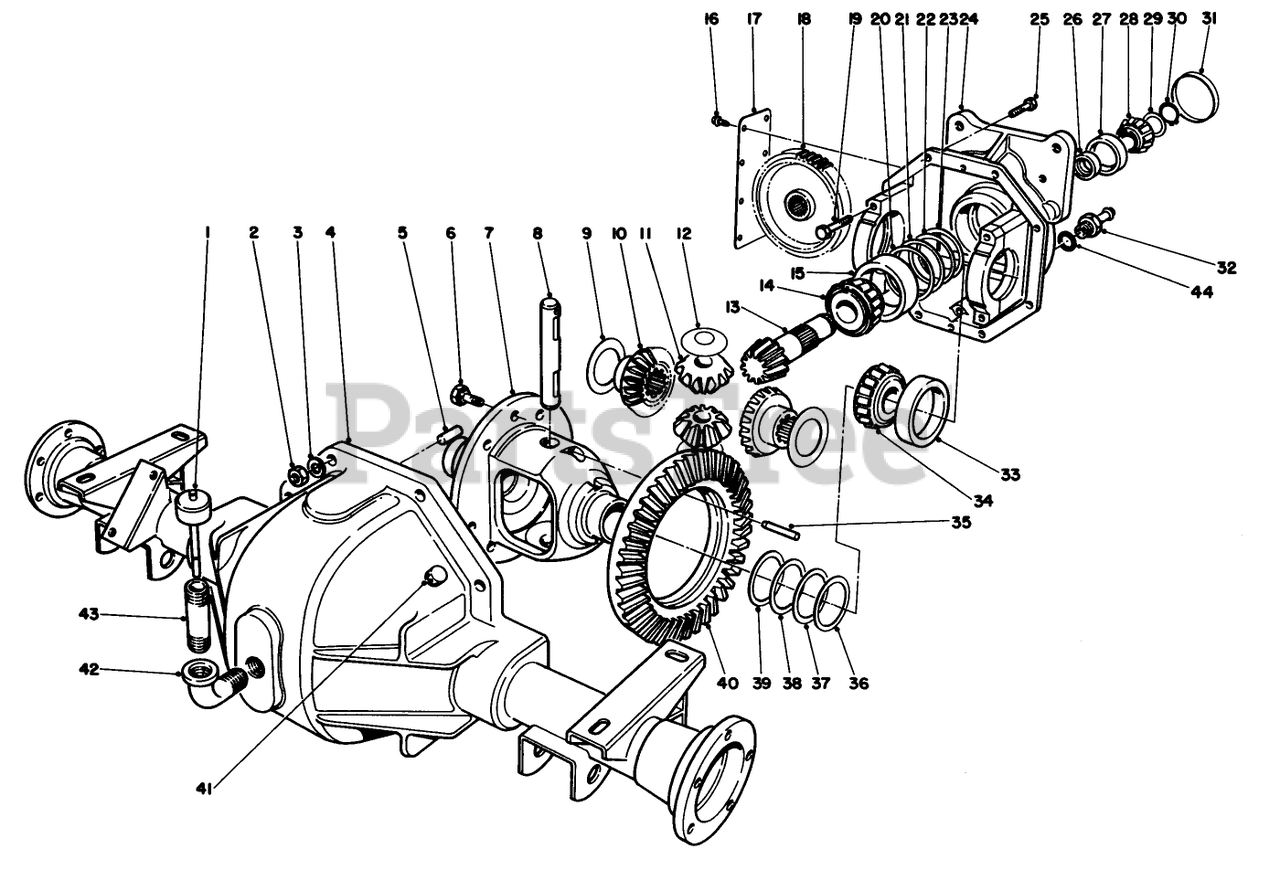 16 17 18 19 20 21 22 23 24 25 26 27 28 29 30 31

1 2 3 4 5 6 7 8 9 10 11 12

32
44
15
14
13

PartsTree

33
34
35

43
42
40 39 38 37 36
41