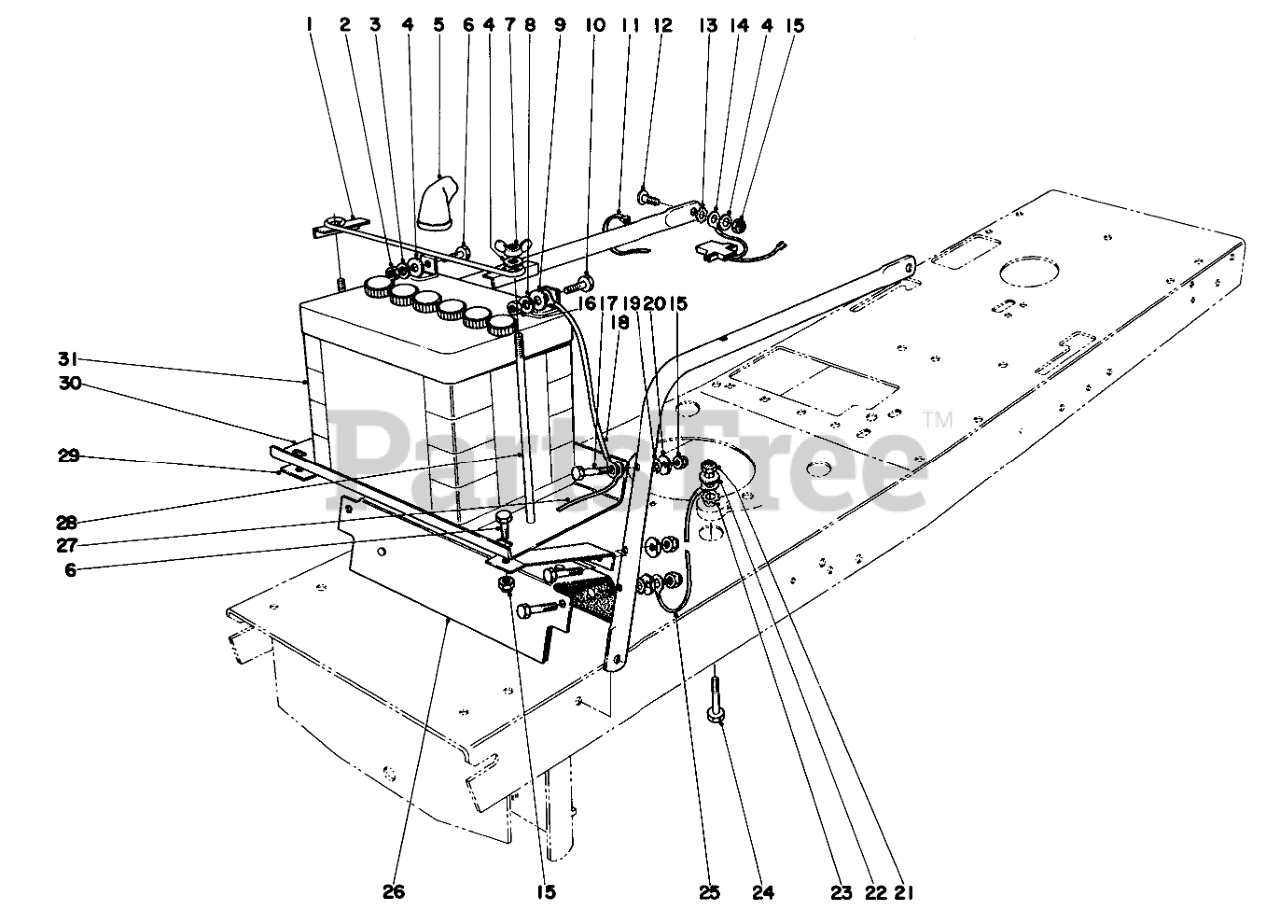 1 2 3 4 5 6 4 7 8 9 10 11 12 13 14 4 15

16 17 19 20 15
18

31
30
29
28
27
6

PartsTree™

26 15 25 24 23 22 21