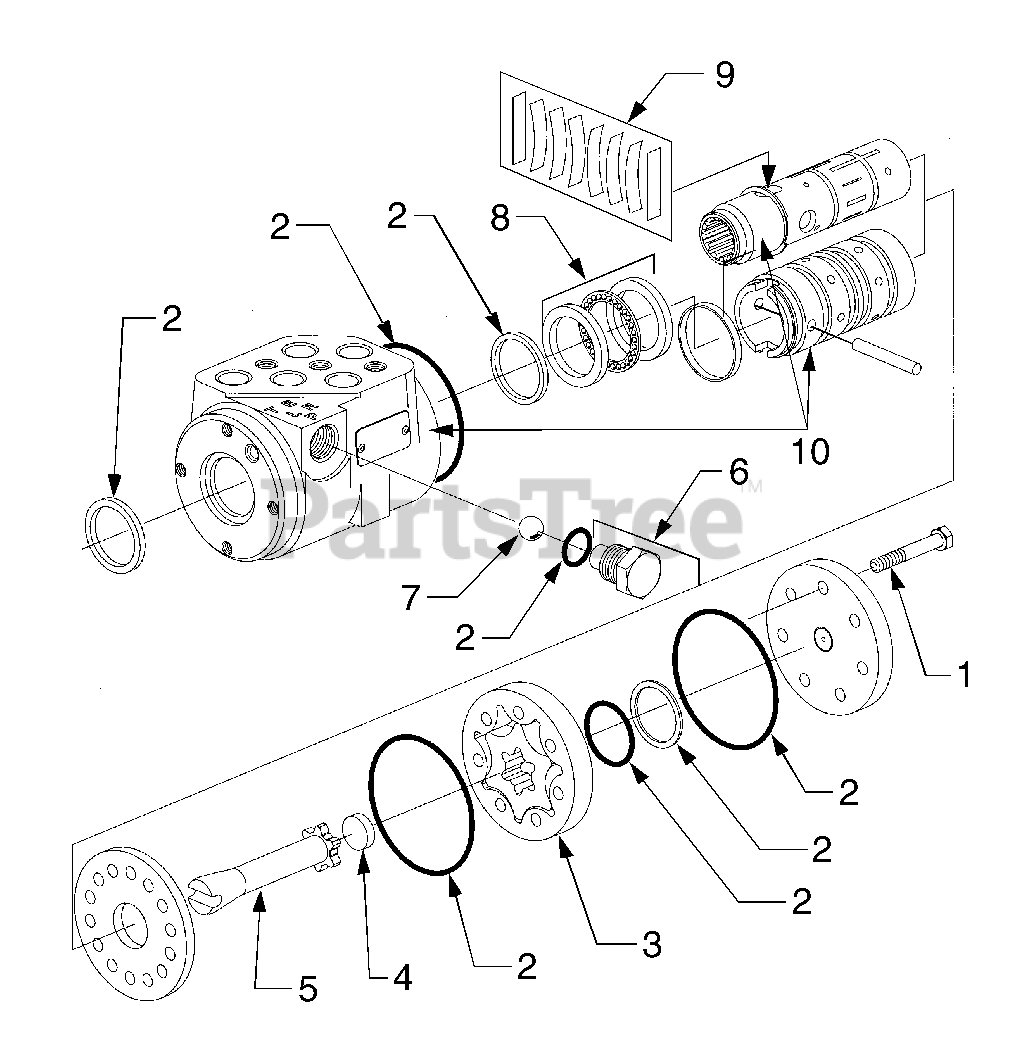 9
2
2
8
2
10
6
PartsTree™
7
2
1
2
2
2
3
2
4
5