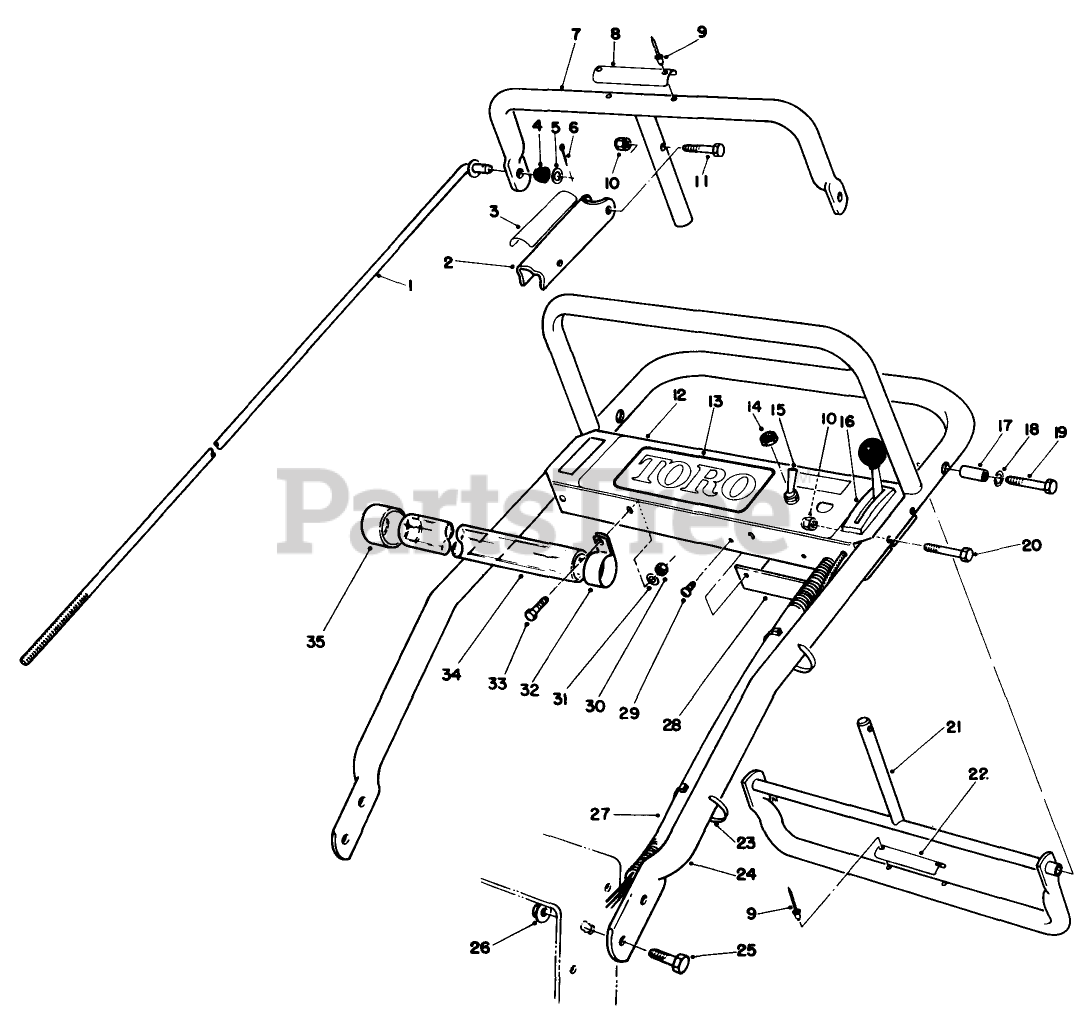 7
8
9
4
5
6
10
11
3
2
1
12
13
14
15
10
16
17
18
19
TORO
PartsTree
20
35
34
33
32
31
30
29
28
21
22
27
23
24
9
26
25