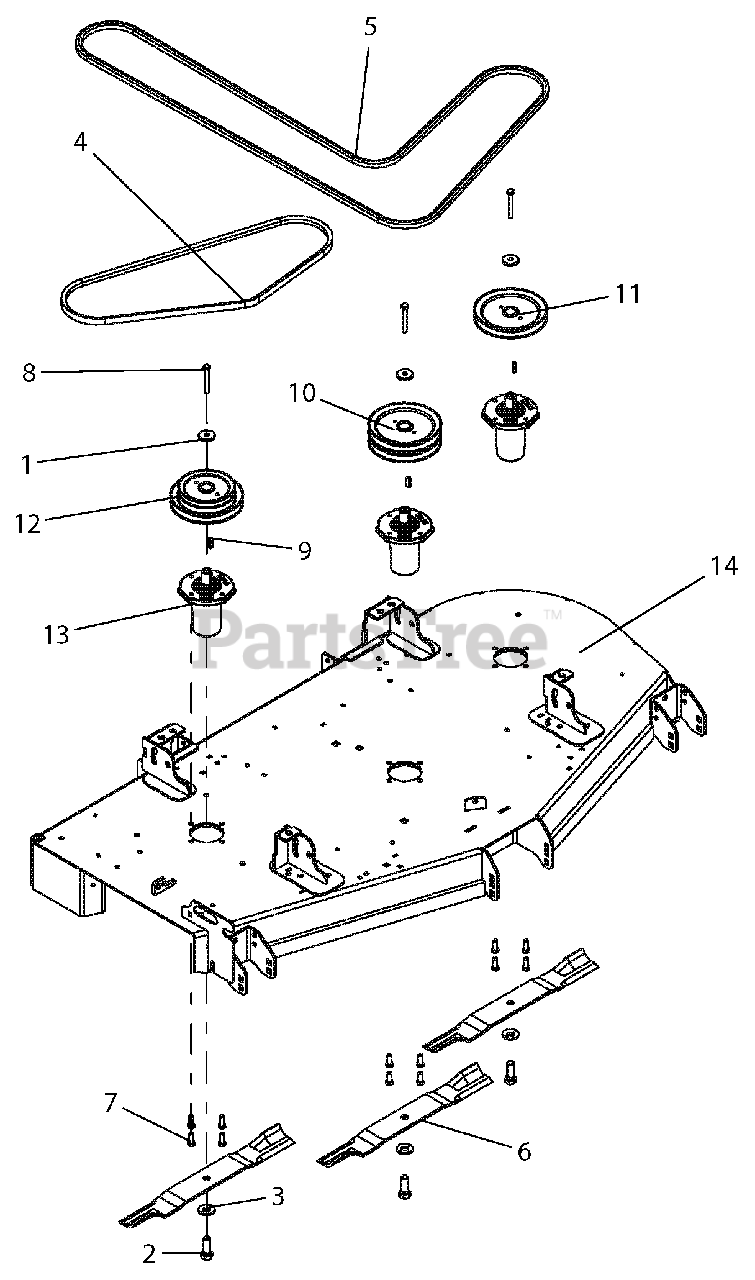 5
4
11
8
10
1
12
9
14
13
PartsTree™
7
6
3
2