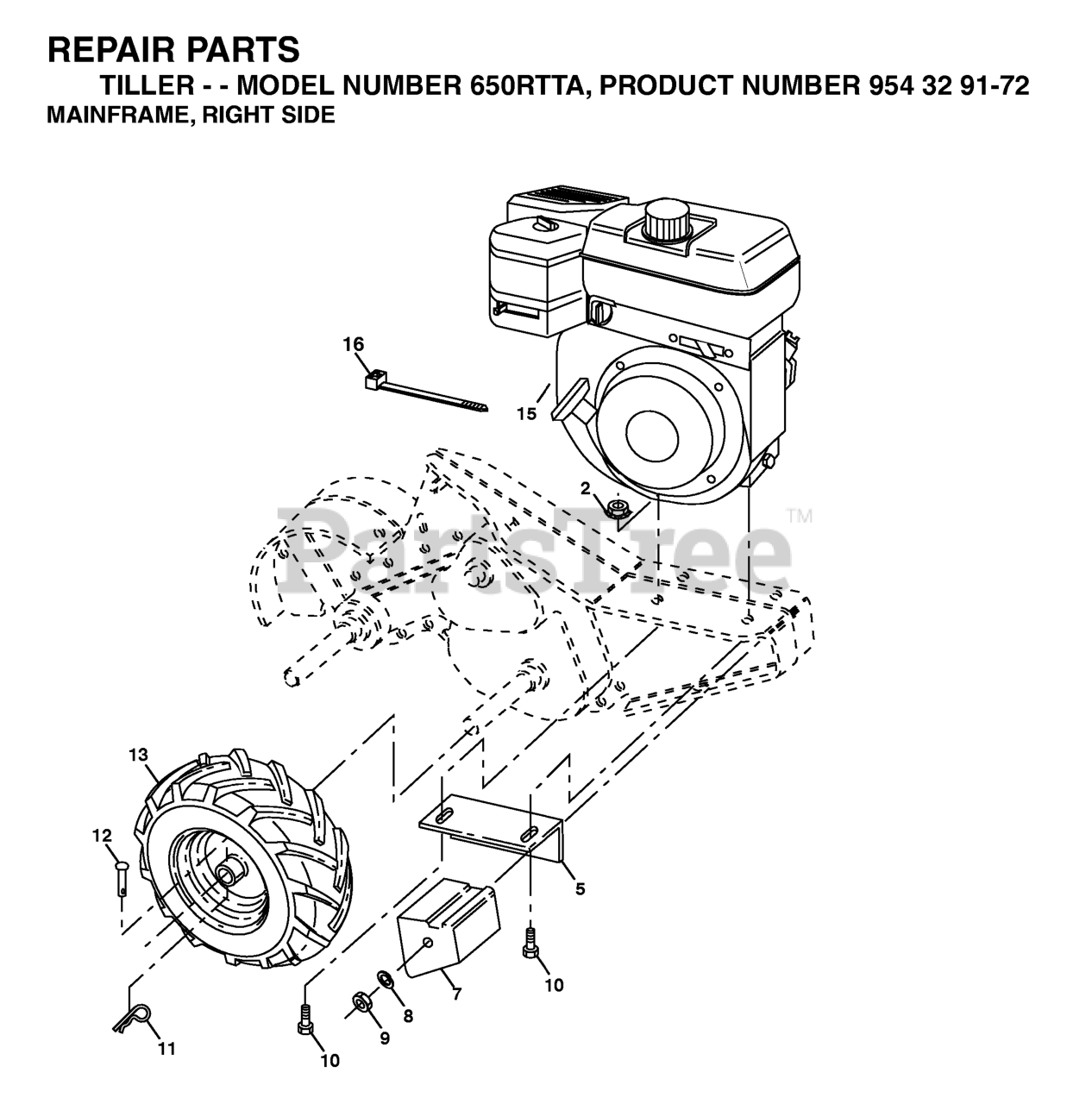 REPAIR PARTS
TILLER - - MODEL NUMBER 650RTTA, PRODUCT NUMBER 954 32 91-72
MAINFRAME, RIGHT SIDE

16
15
2
PartsTree™
13
12
5
7
10
8
9
11
10