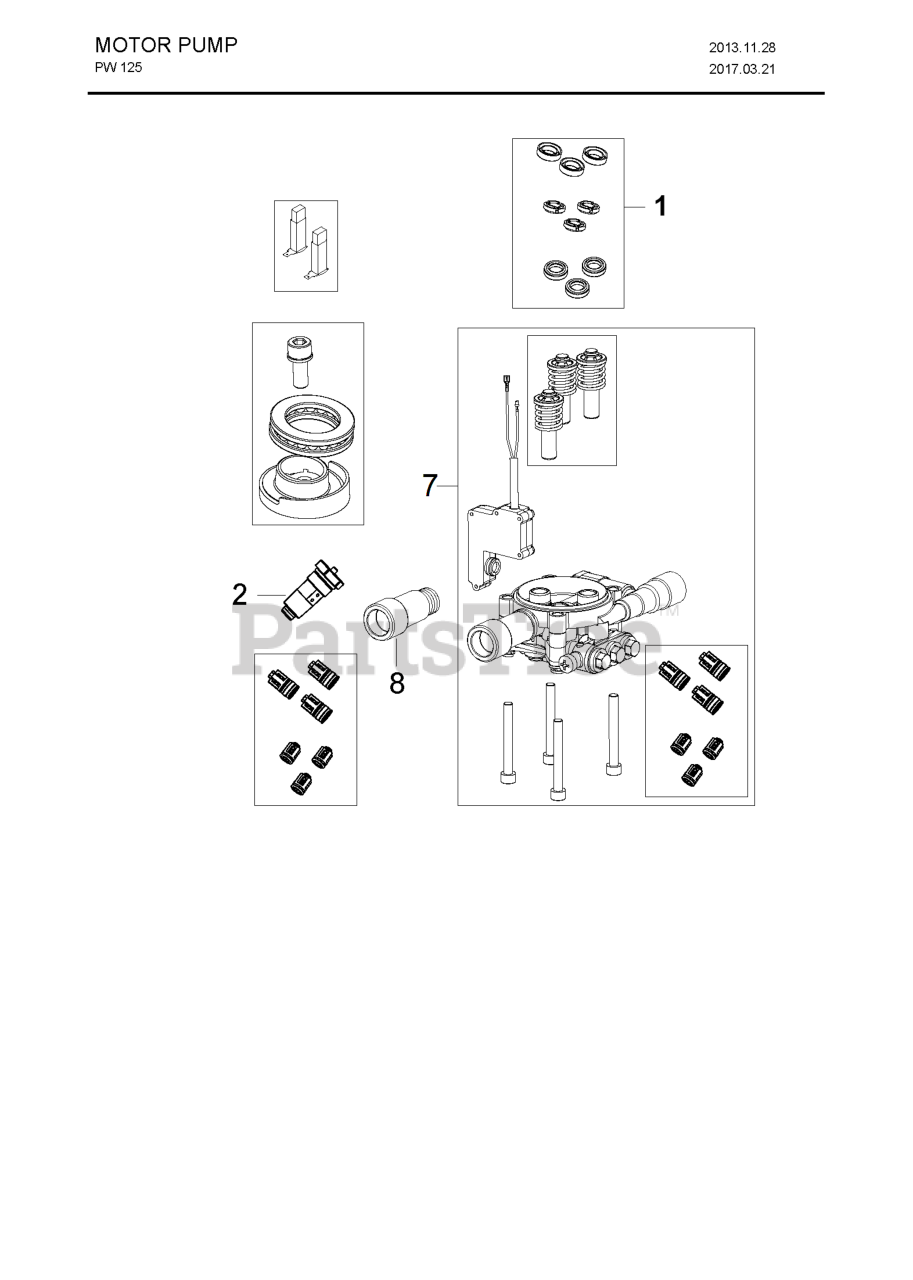 MOTOR PUMP
PW 125

2013.11.28
2017.03.21

1

7

2

8

PartsTree™