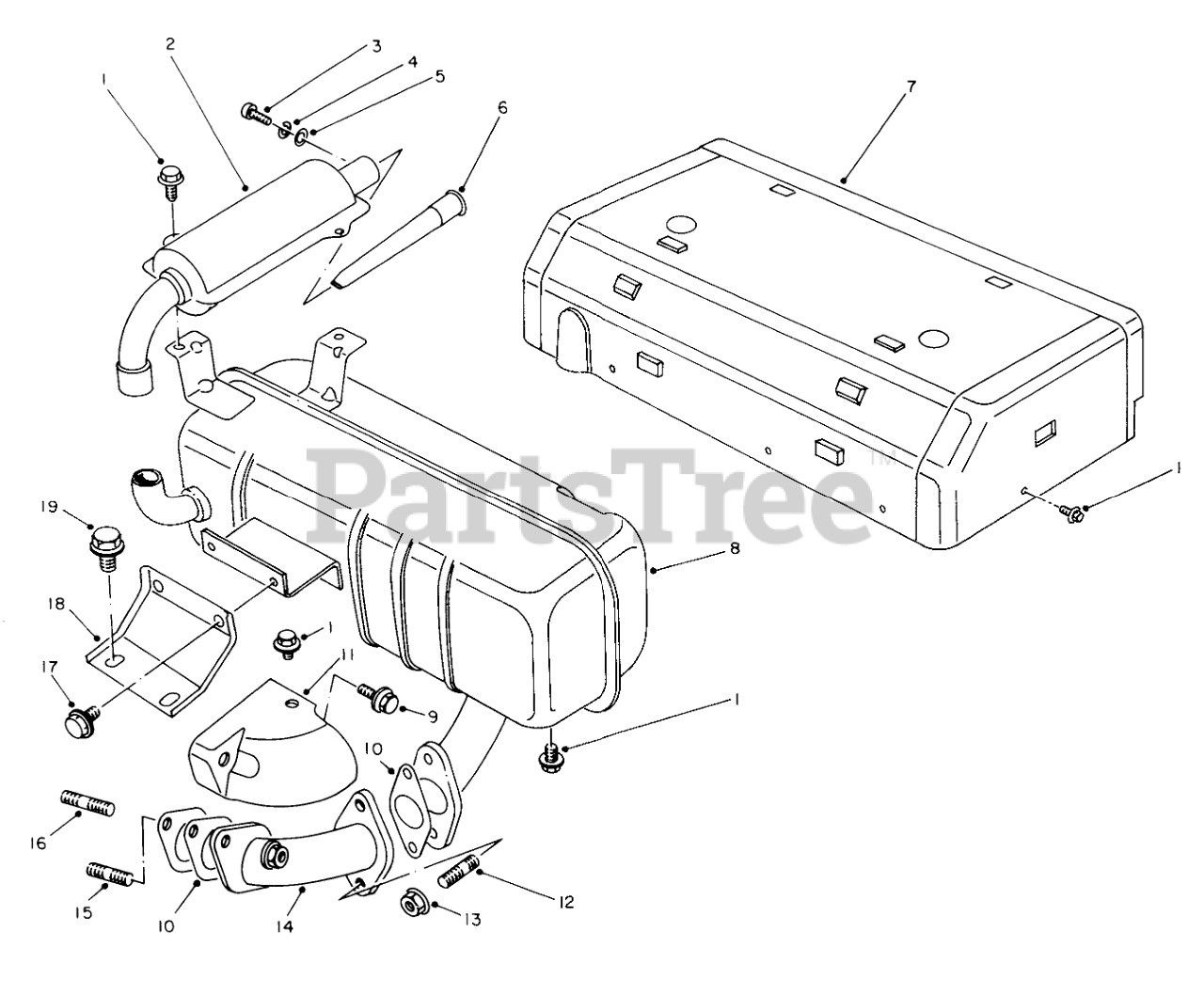 1
2
3
4
5
6
7
PartsTree™
1
19
8
18
1
11
17
9
1
10
16
15
10
14
13
12