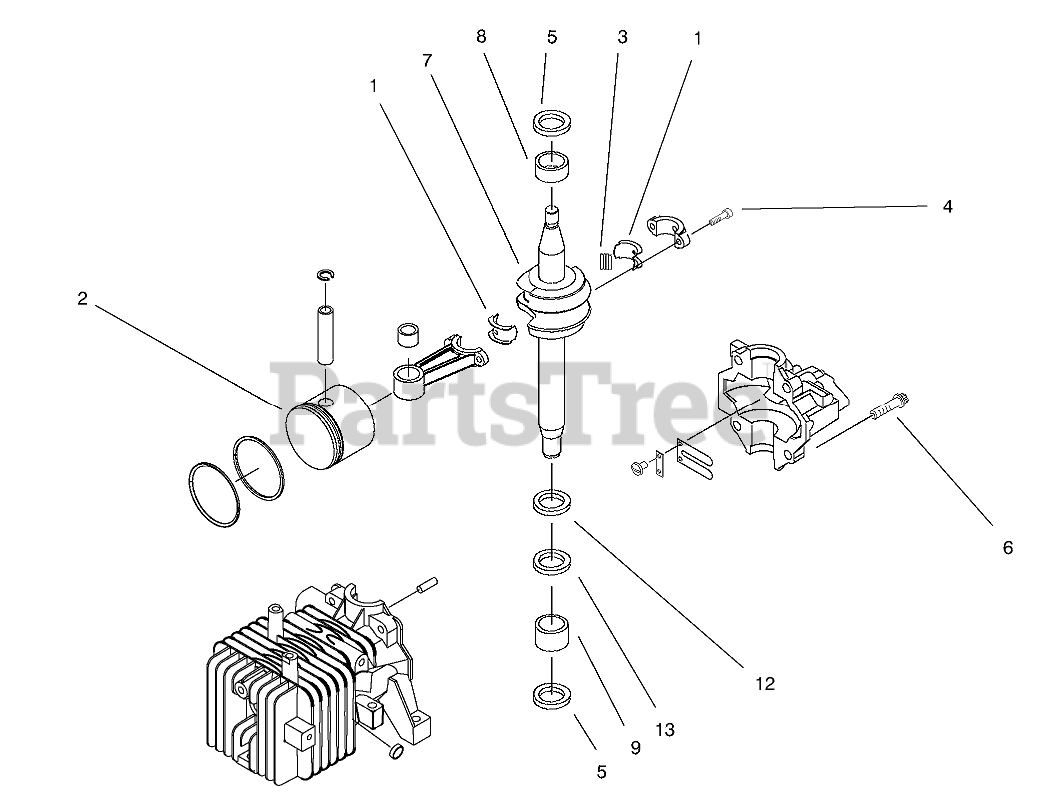 8
5
3
1
7
1
4
2
PartsTree
6
12
13
9
5