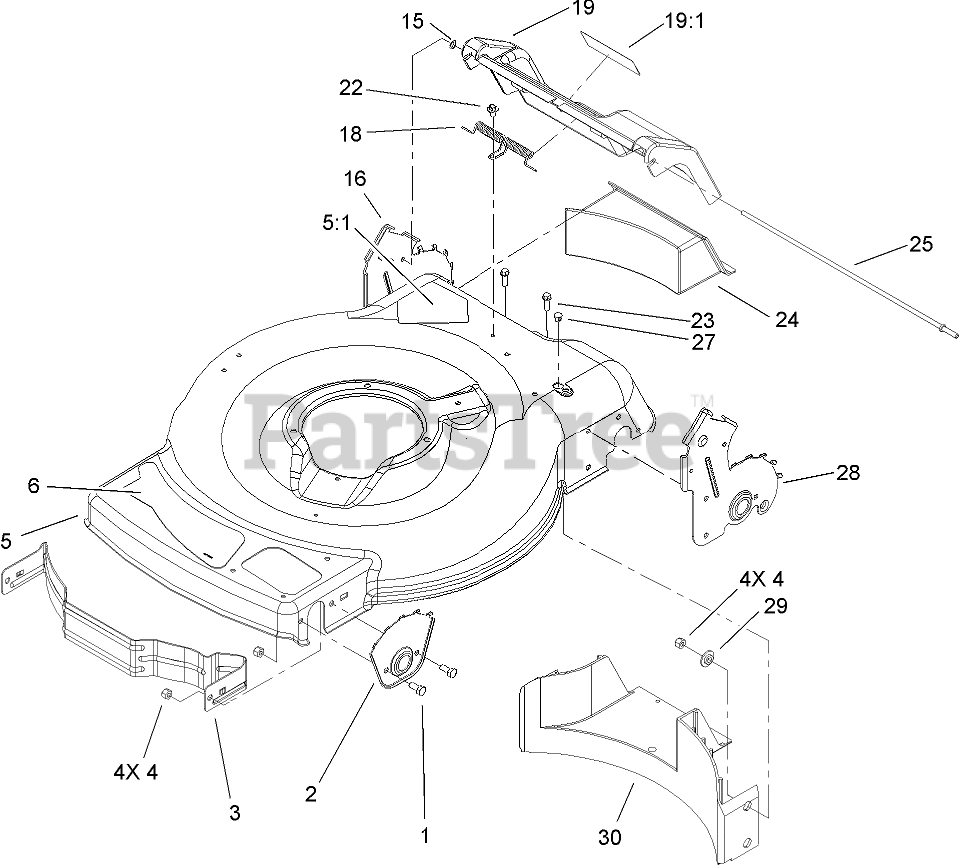 15
19
19:1
22
18
16
5:1
25
24
23
27
PartsTree™
28
6
5
4X 4
29
4X 4
3
2
1
30