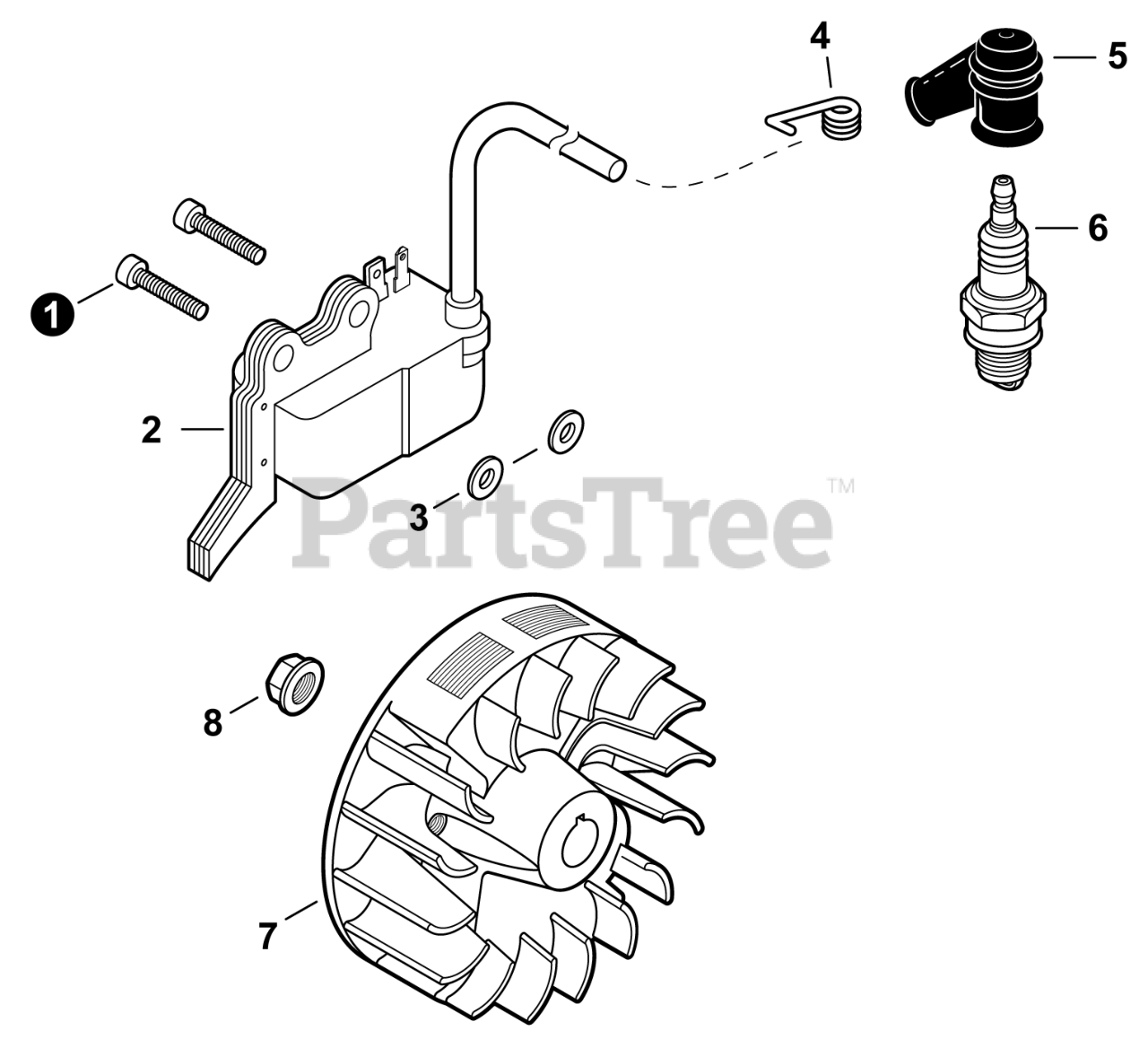 4

5

6

1

2

3

PartsTree™

8

7