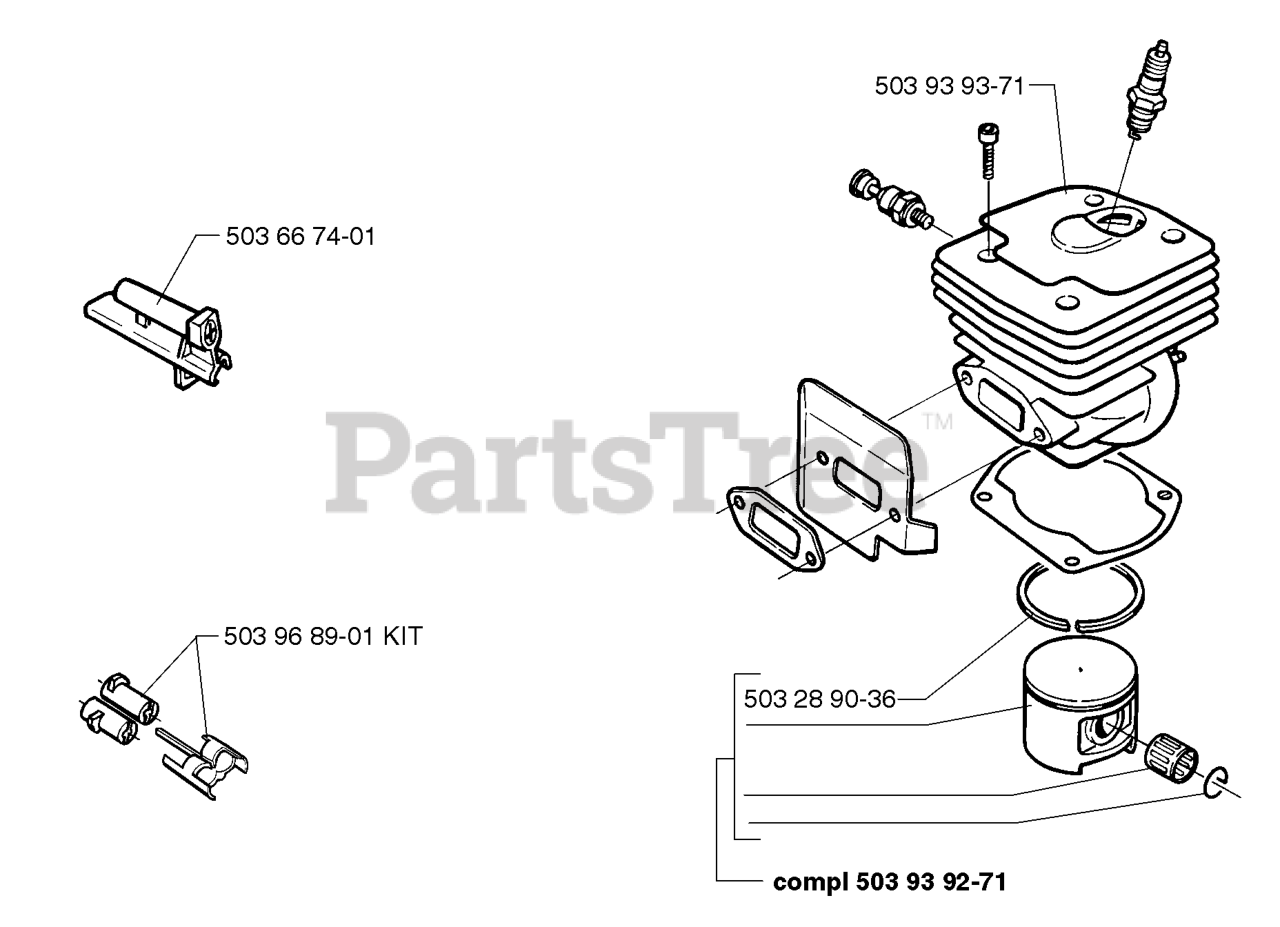 503 93 93-71

503 66 74-01

PartsTree™

503 96 89-01 KIT

503 28 90-36

compl 503 93 92-71