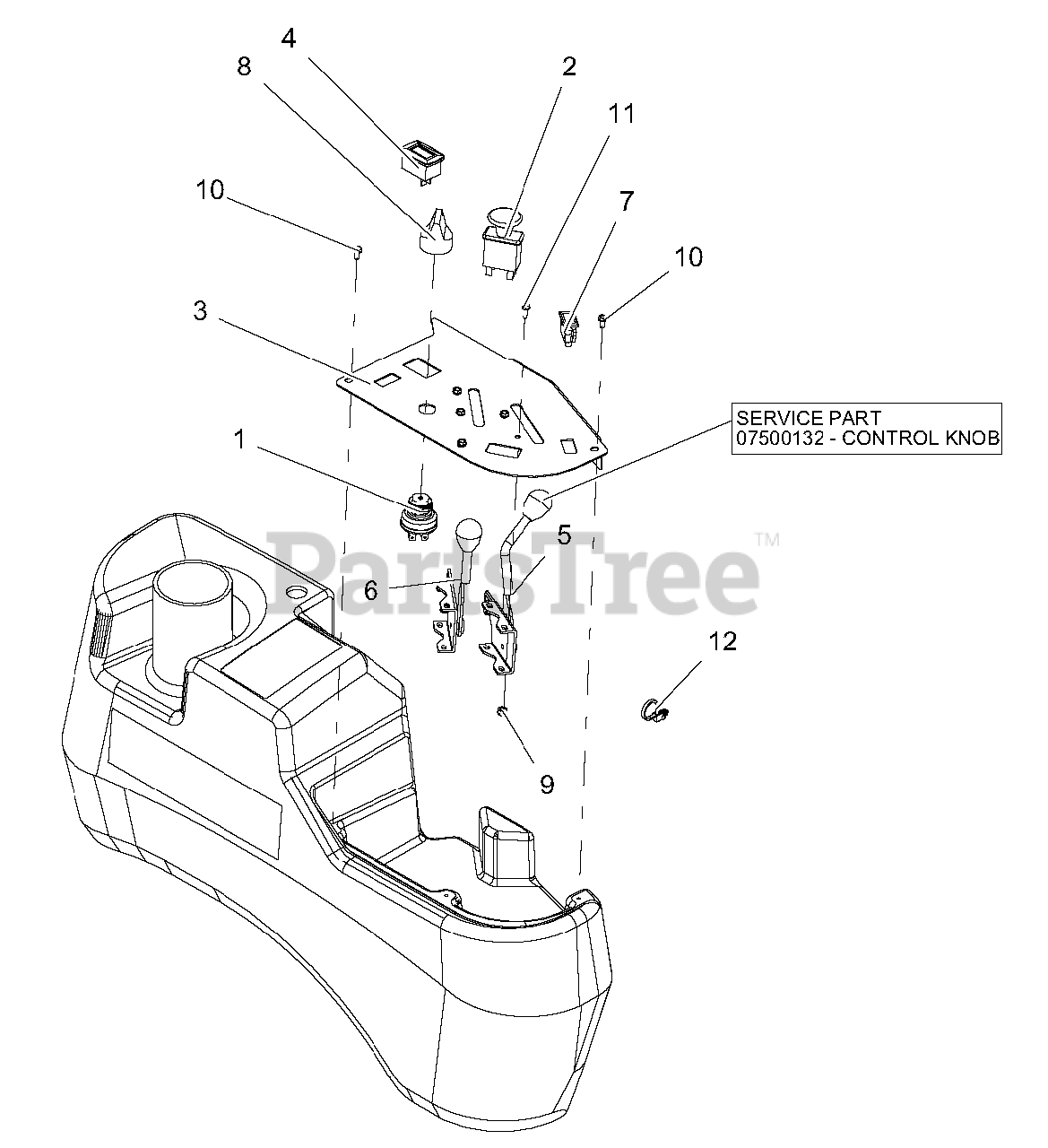 4
8
2
11
10
7
10
3
SERVICE PART
07500132 - CONTROL KNOB
1
PartsTree™
5
6
12
9