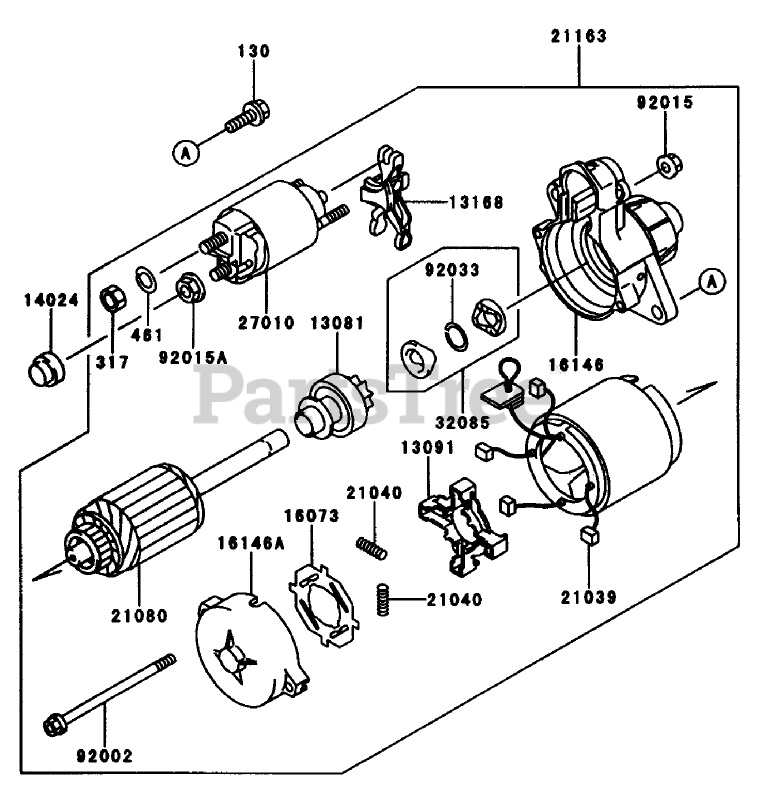 21163
130
92015
A
13168
92033
A
14024
461
27010
13081
317
92015A
16146
PartsTree
32085
13091
21040
16073
16146A
21040
21039
21080
92002