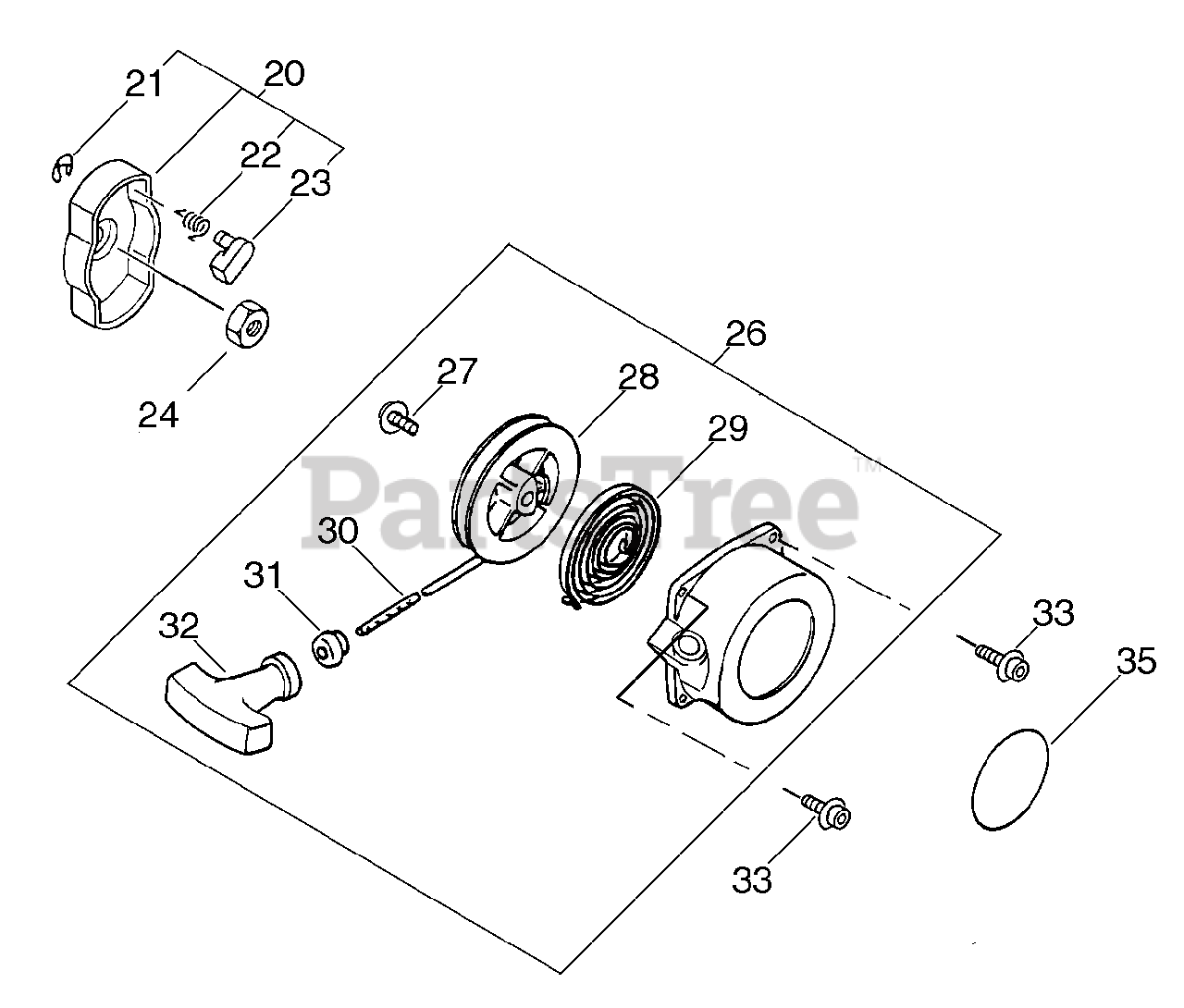 21
20
22
23
24
26
27
28
29
PartsTree™
30
31
32
33
35
33