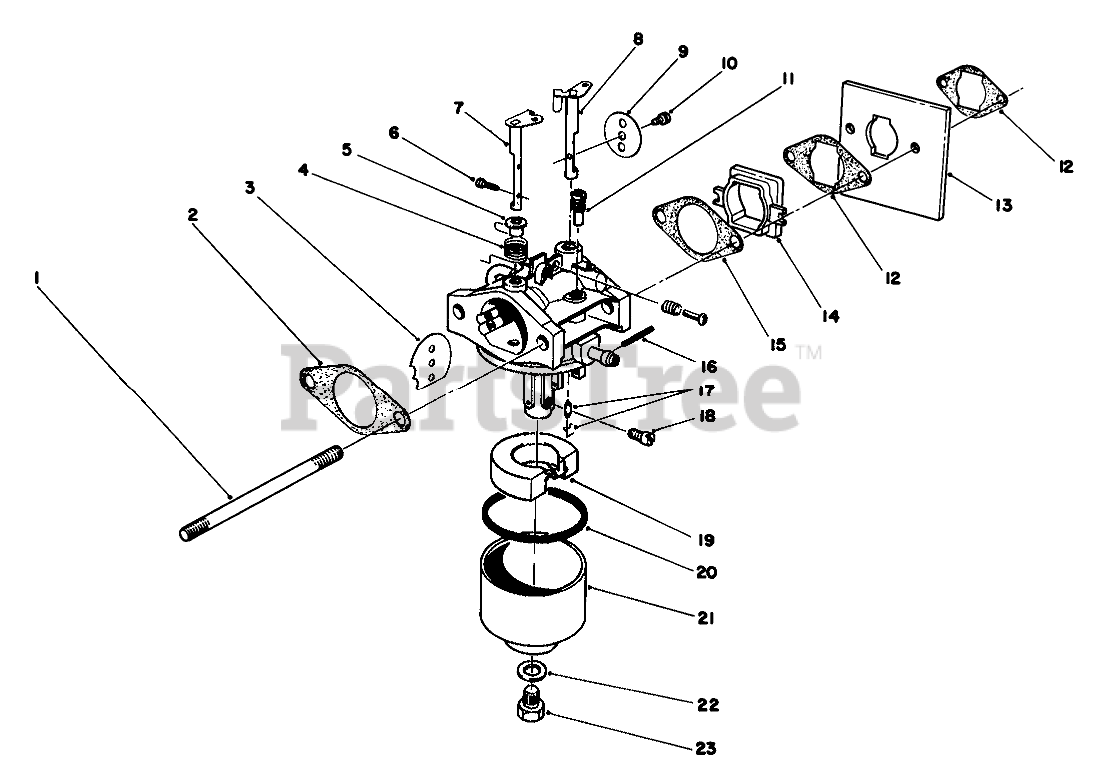 8
9
10
11
7
6
5
4
3
2
1
12
13
12
14
15
16
17
18
19
20
21
22
23
PartsTree™