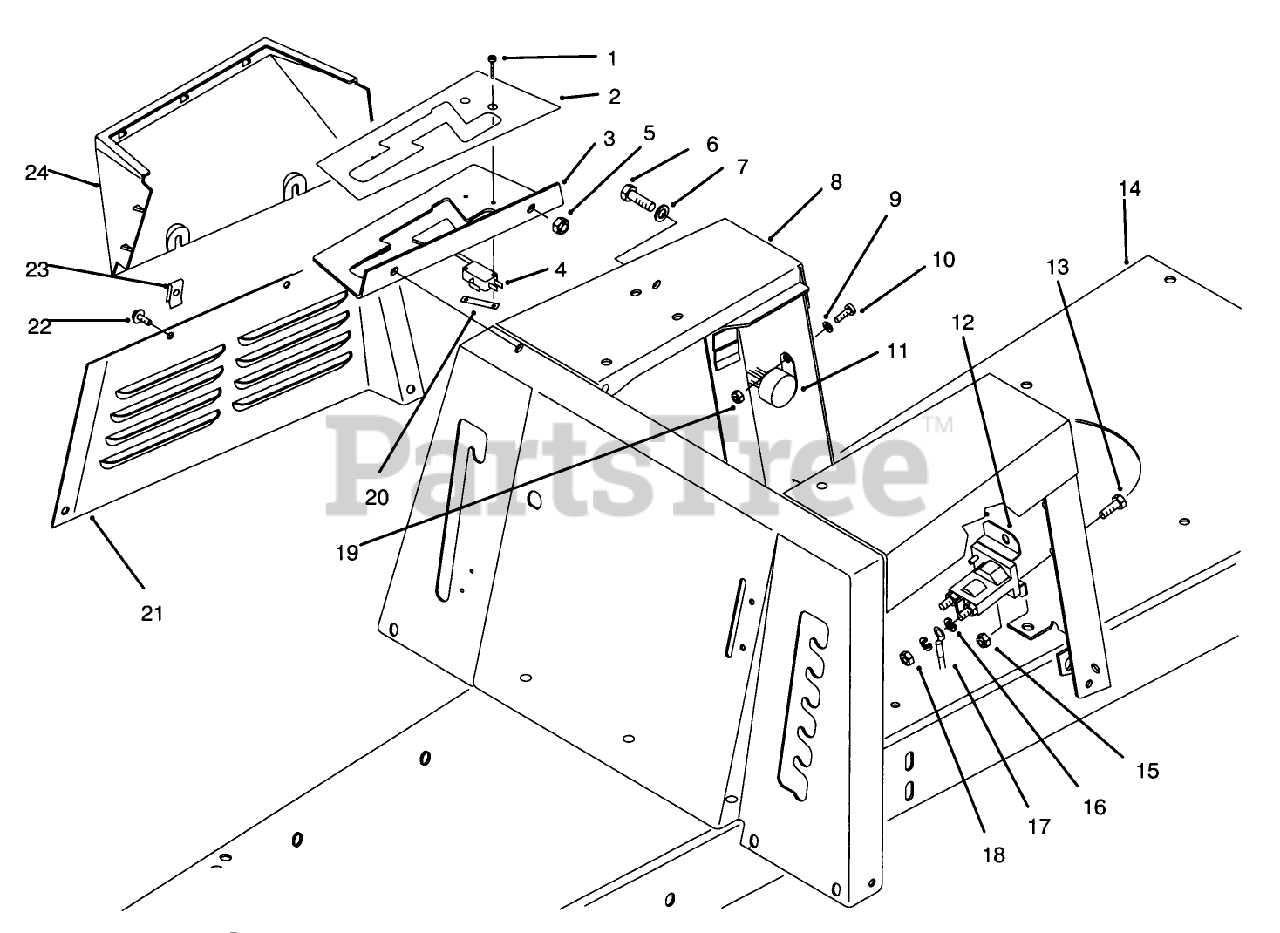 1
2
3
5
6
7
8
9
10
14
13
12
11
4
24
23
22
20
19
21
PartsTree™
15
16
17
18