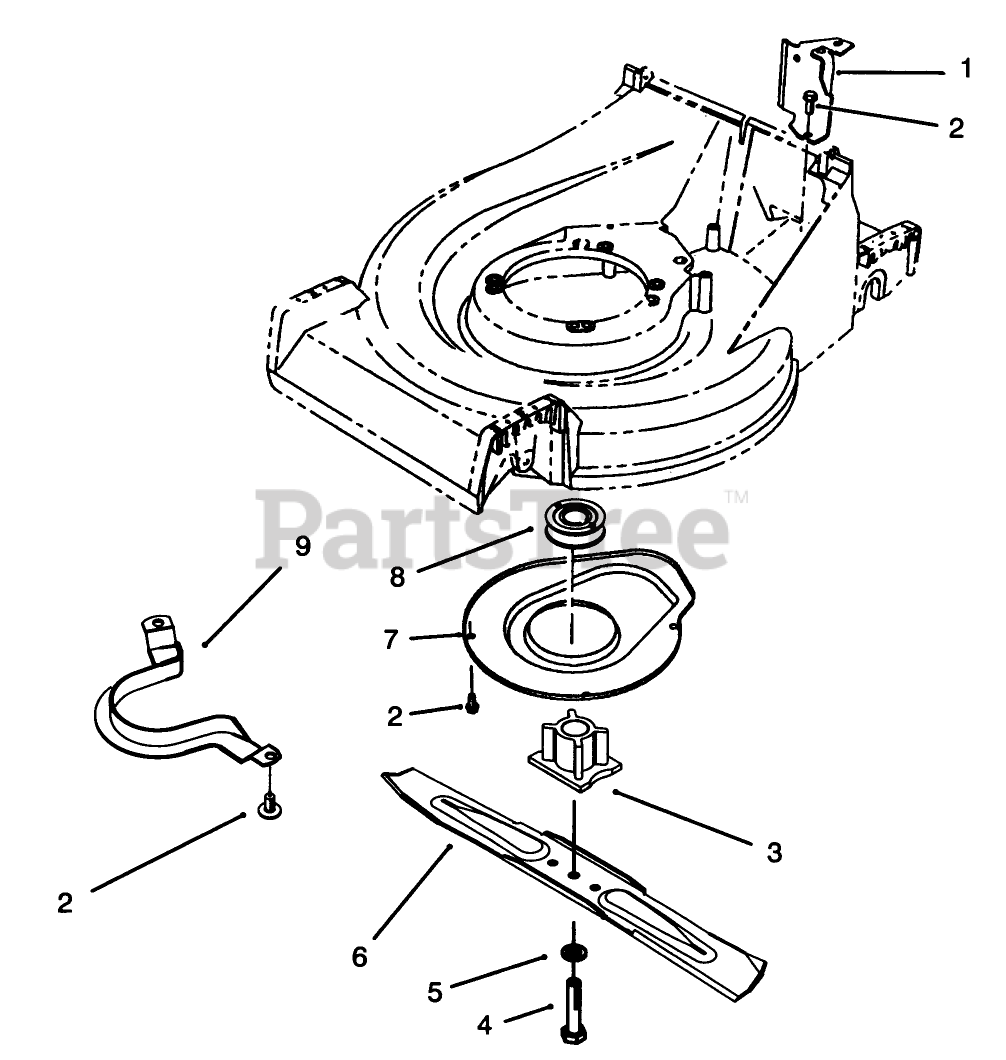 1
2
PartsTree™
9
8
7
2
3
2
6
5
4