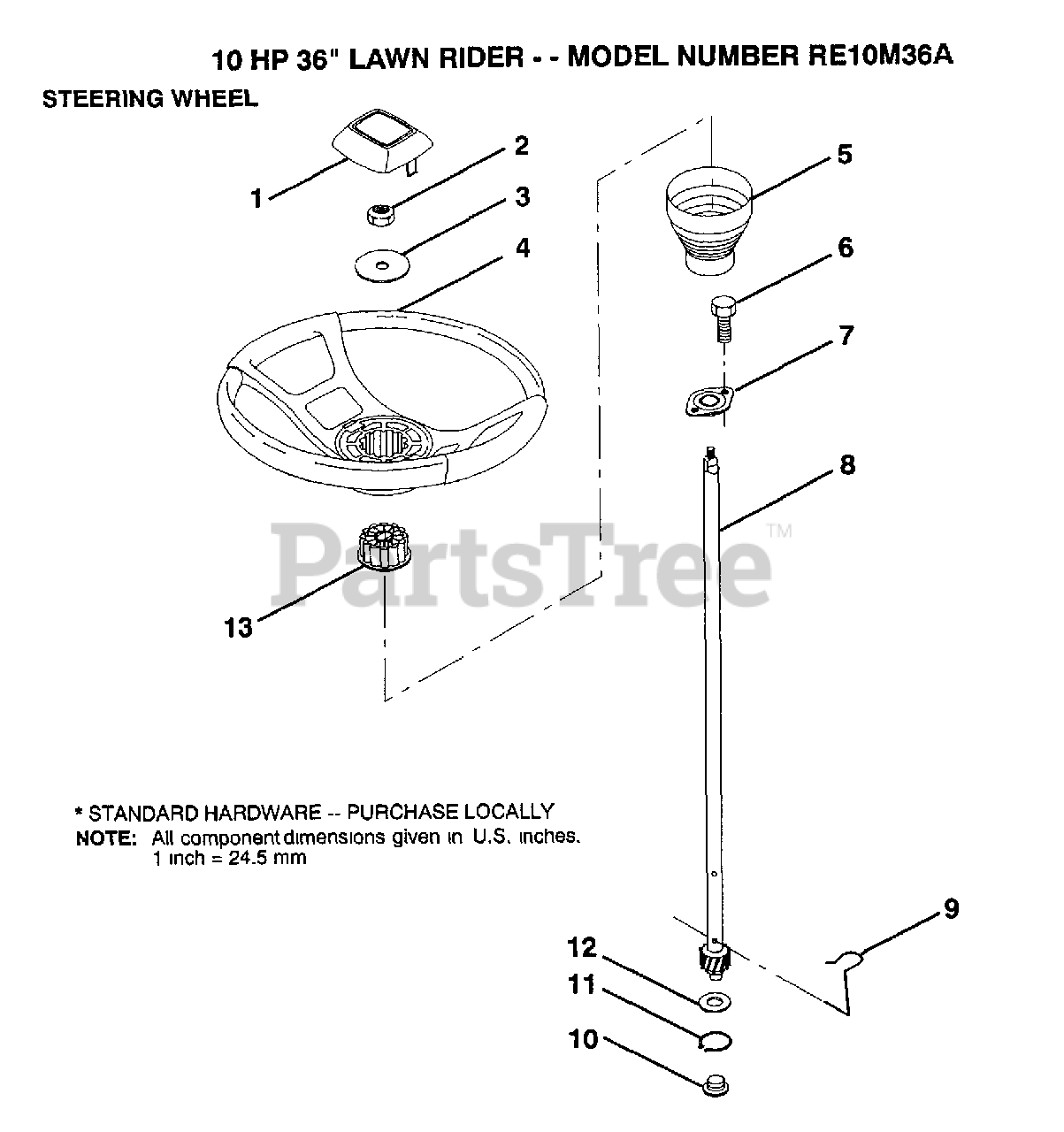 10 HP 36" LAWN RIDER - - MODEL NUMBER RE10M36A

STEERING WHEEL

1

2

3

4

5

6

7

8

13

PartsTree™

* STANDARD HARDWARE -- PURCHASE LOCALLY
NOTE: All component dimensions given in U.S. inches. 1 inch = 24.5 mm

9

12

11

10