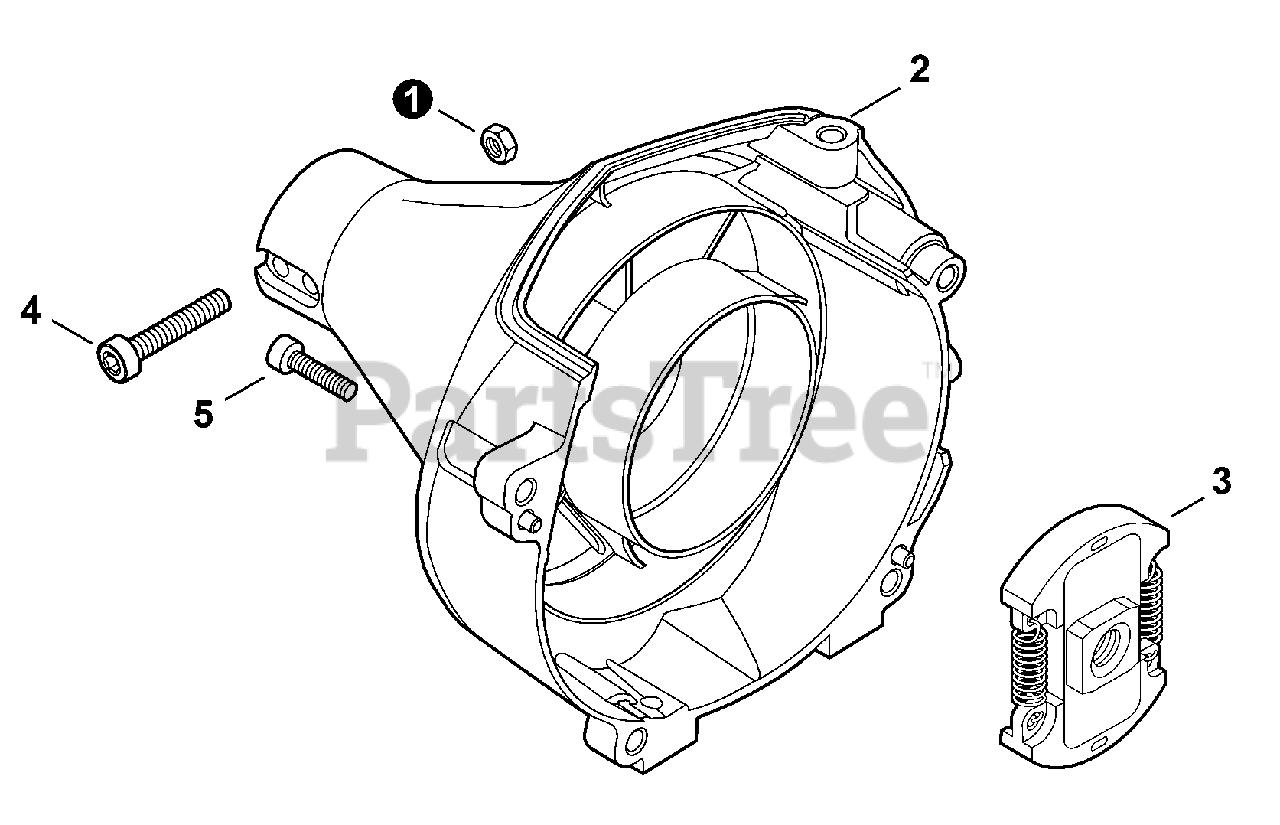 1
2
4
5
PartsTree™
3