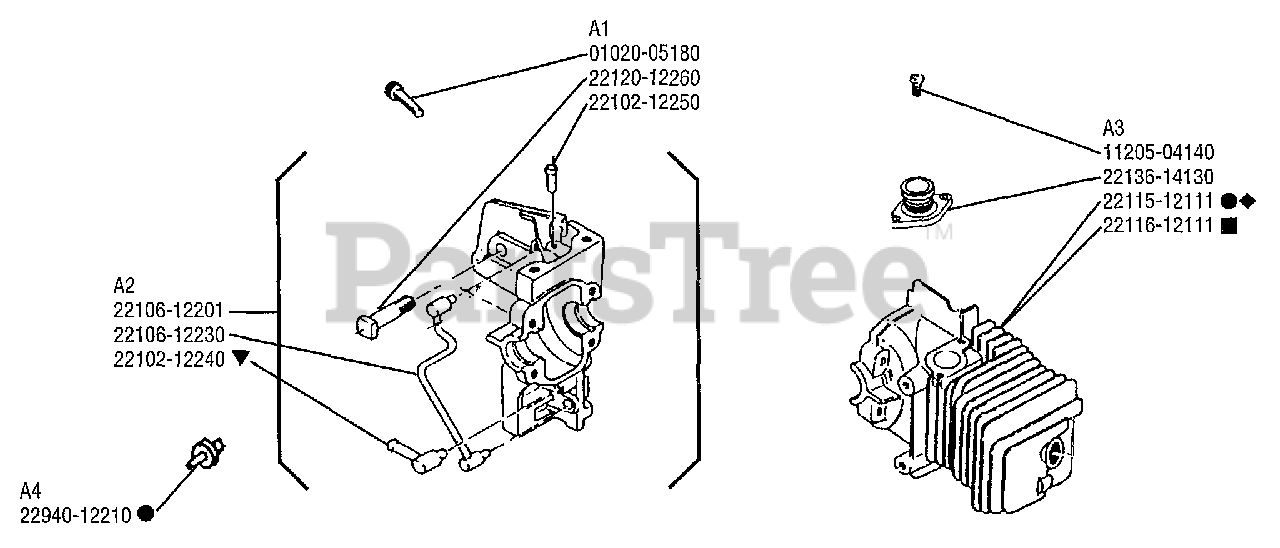 A1
01020-05180
22120-12260
22102-12250

A3
11205-04140
22136-14130
22115-12111 ●◆
22116-12111 ■

PartsTree™

A2
22106-12201
22106-12230
22102-12240 ▼

A4
22940-12210 ●