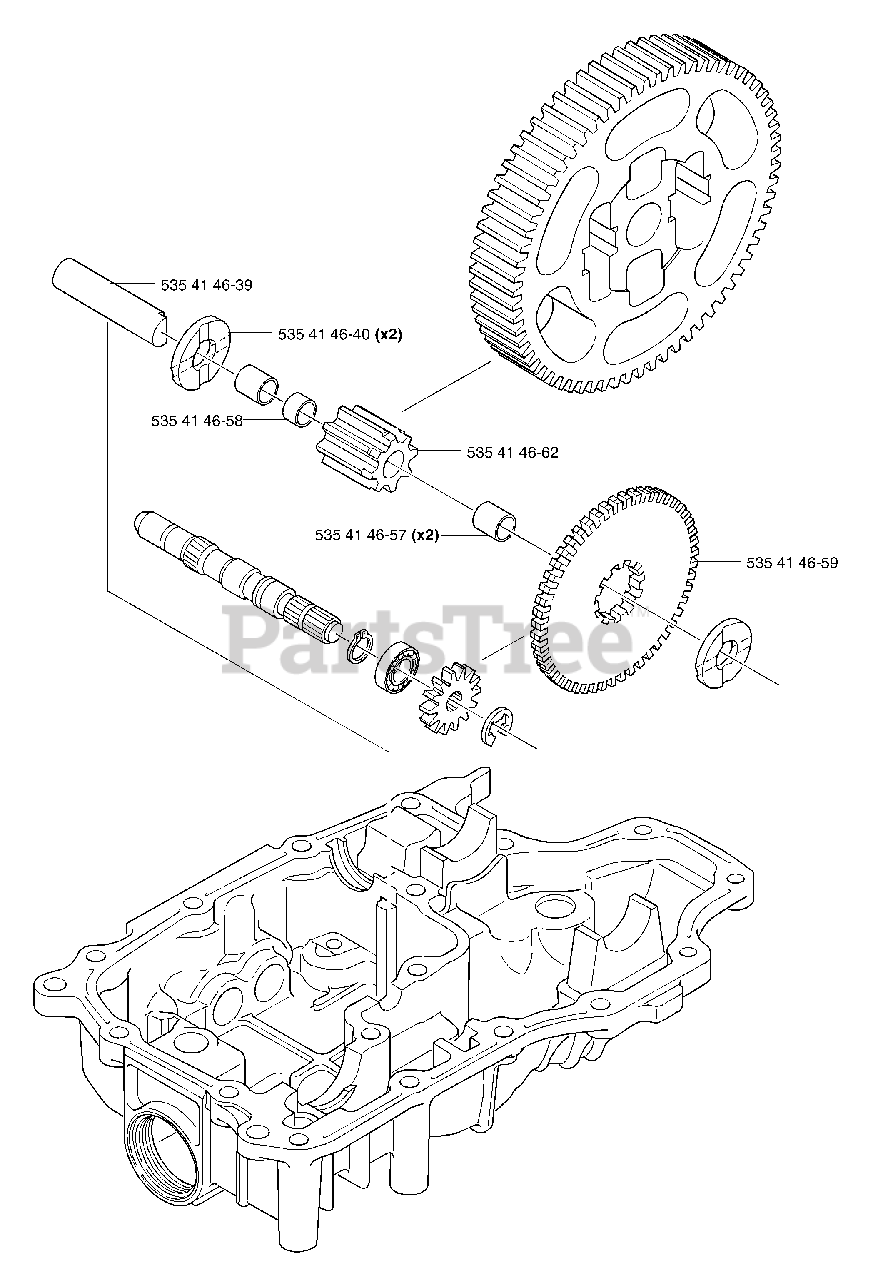 535 41 46-39

535 41 46-40 (x2)

535 41 46-58

535 41 46-62

535 41 46-57 (x2)

535 41 46-59

PartsTree