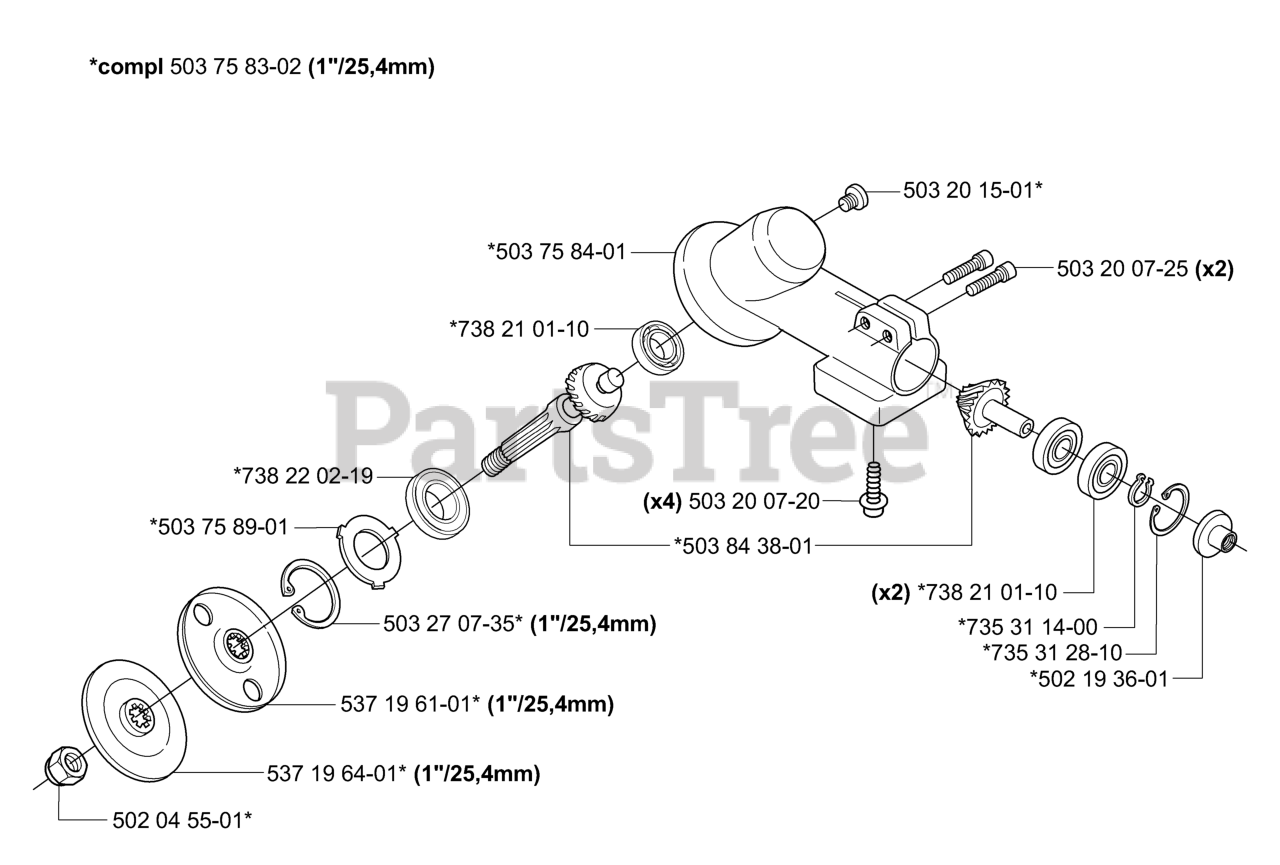 *compl 503 75 83-02 (1"/25,4mm)

503 20 15-01*

*503 75 84-01

503 20 07-25 (x2)

*738 21 01-10

PartsTree

*738 22 02-19

(x4) 503 20 07-20

*503 75 89-01

*503 84 38-01

(x2) *738 21 01-10

503 27 07-35* (1"/25,4mm)

*735 31 14-00

*735 31 28-10

*502 19 36-01

537 19 61-01* (1"/25,4mm)

537 19 64-01* (1"/25,4mm)

502 04 55-01*