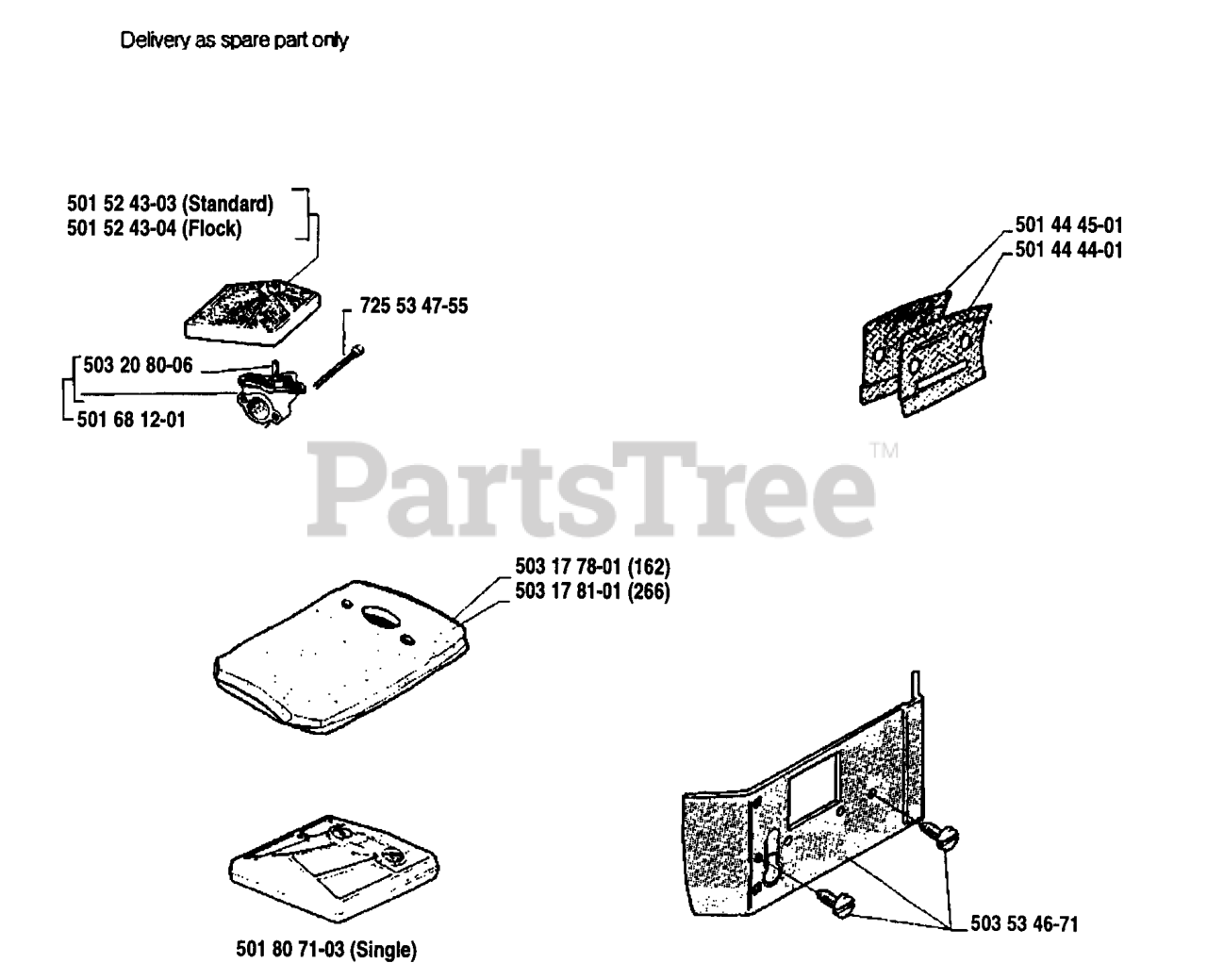 Delivery as spare part only

501 52 43-03 (Standard)
501 52 43-04 (Flock)

725 53 47-55

503 20 80-06

501 68 12-01

501 44 45-01
501 44 44-01

PartsTree™

503 17 78-01 (162)
503 17 81-01 (266)

501 80 71-03 (Single)

503 53 46-71