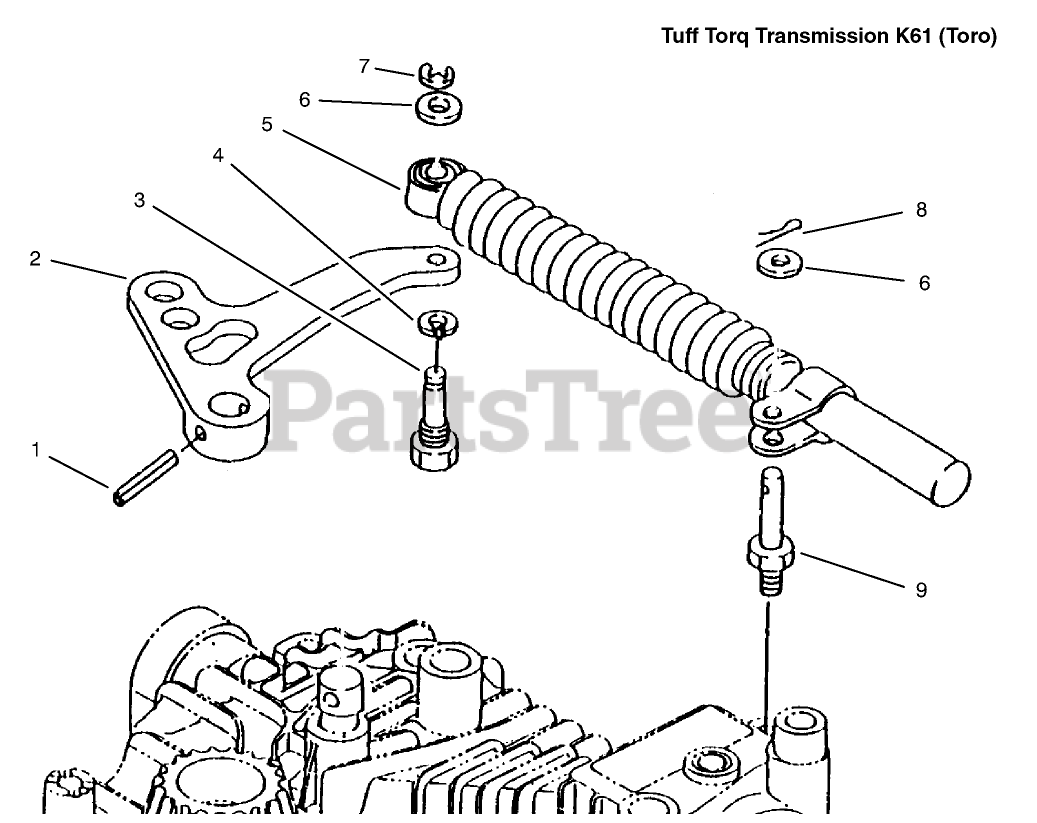 Tuff Torq Transmission K61 (Toro)

7
6
5
4
3
2
1
8
6
9

PartsTree