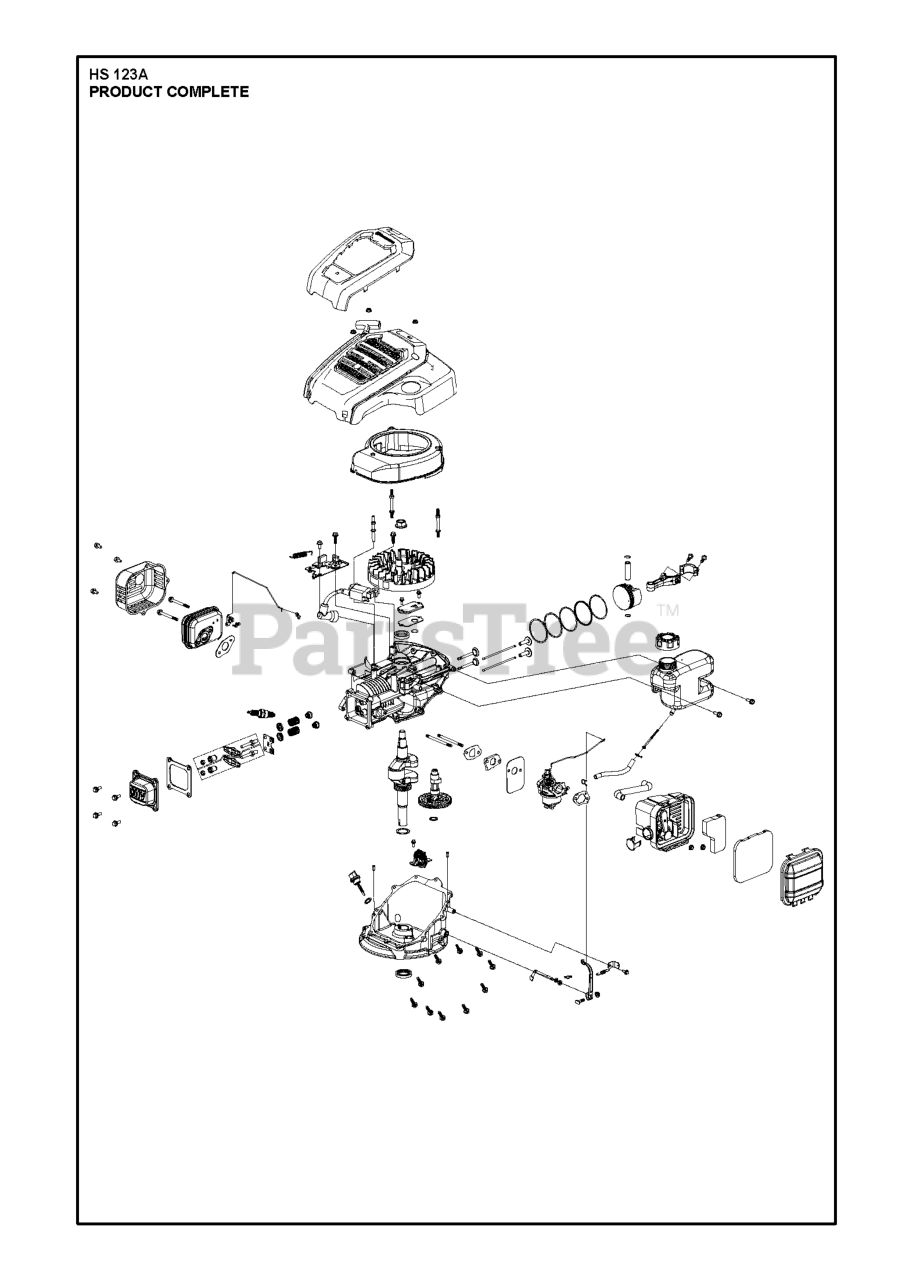 HS 123A
PRODUCT COMPLETE

PartsTree™