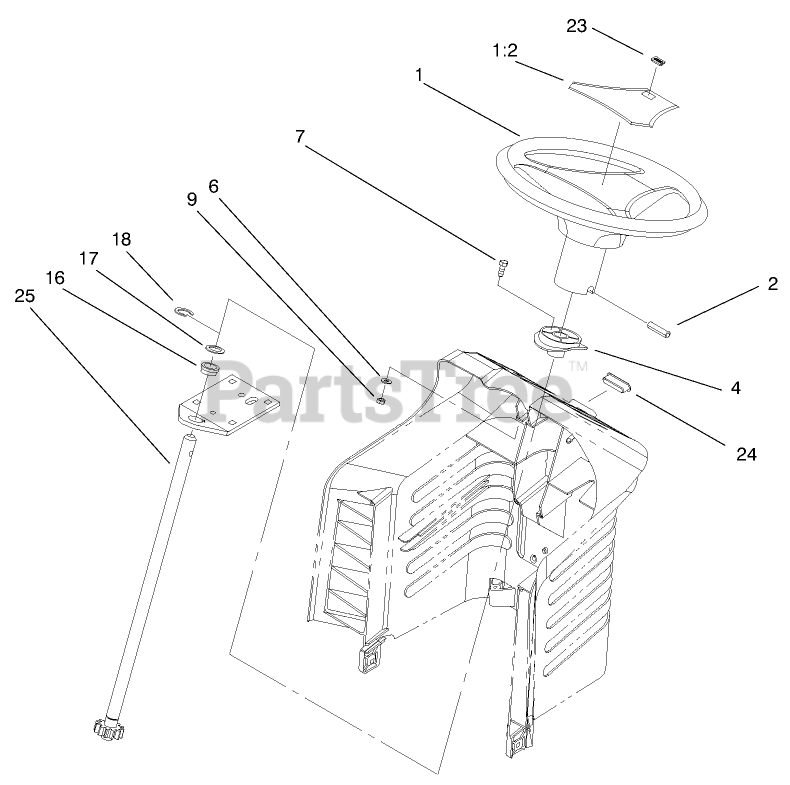 23
1:2
1
7
6
9
18
17
16
25
2
4
24
PartsTree™