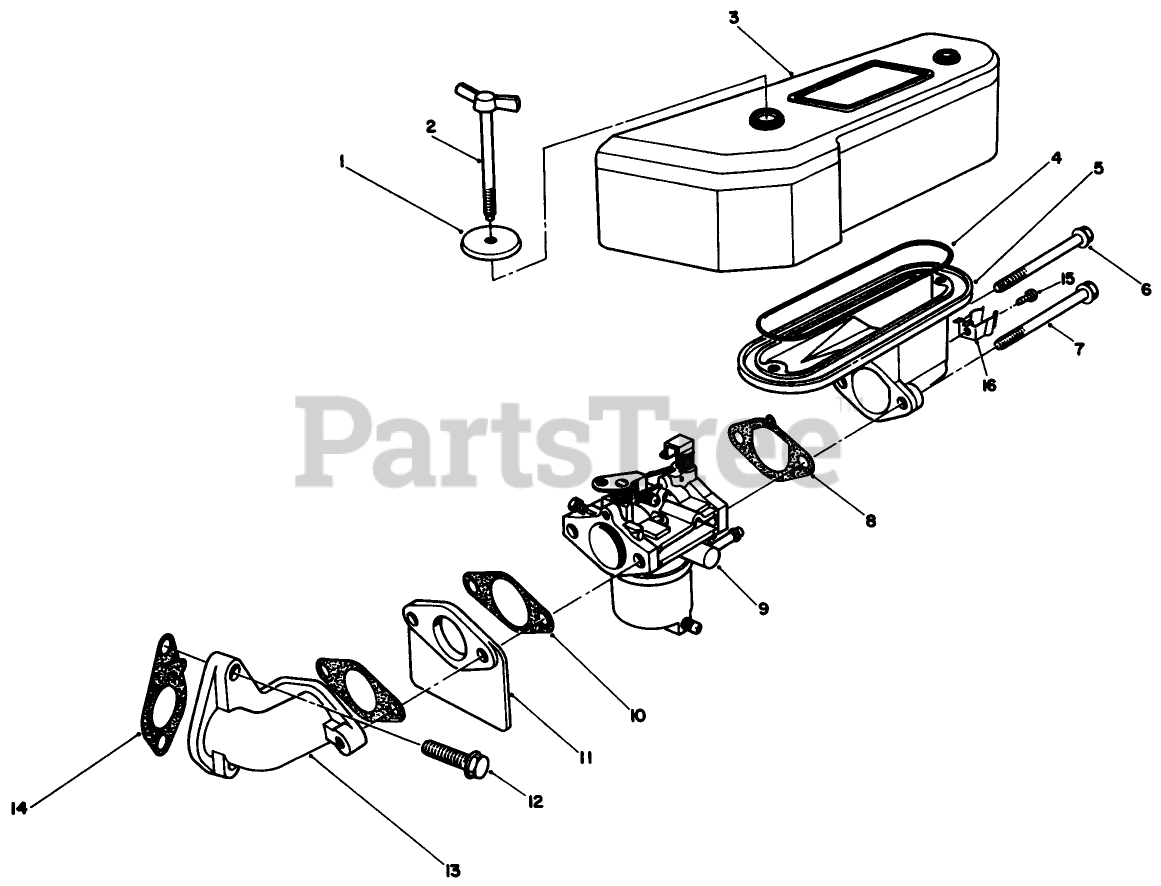 3
2
1
4
5
6
15
7
16
PartsTree
8
9
10
11
12
14
13