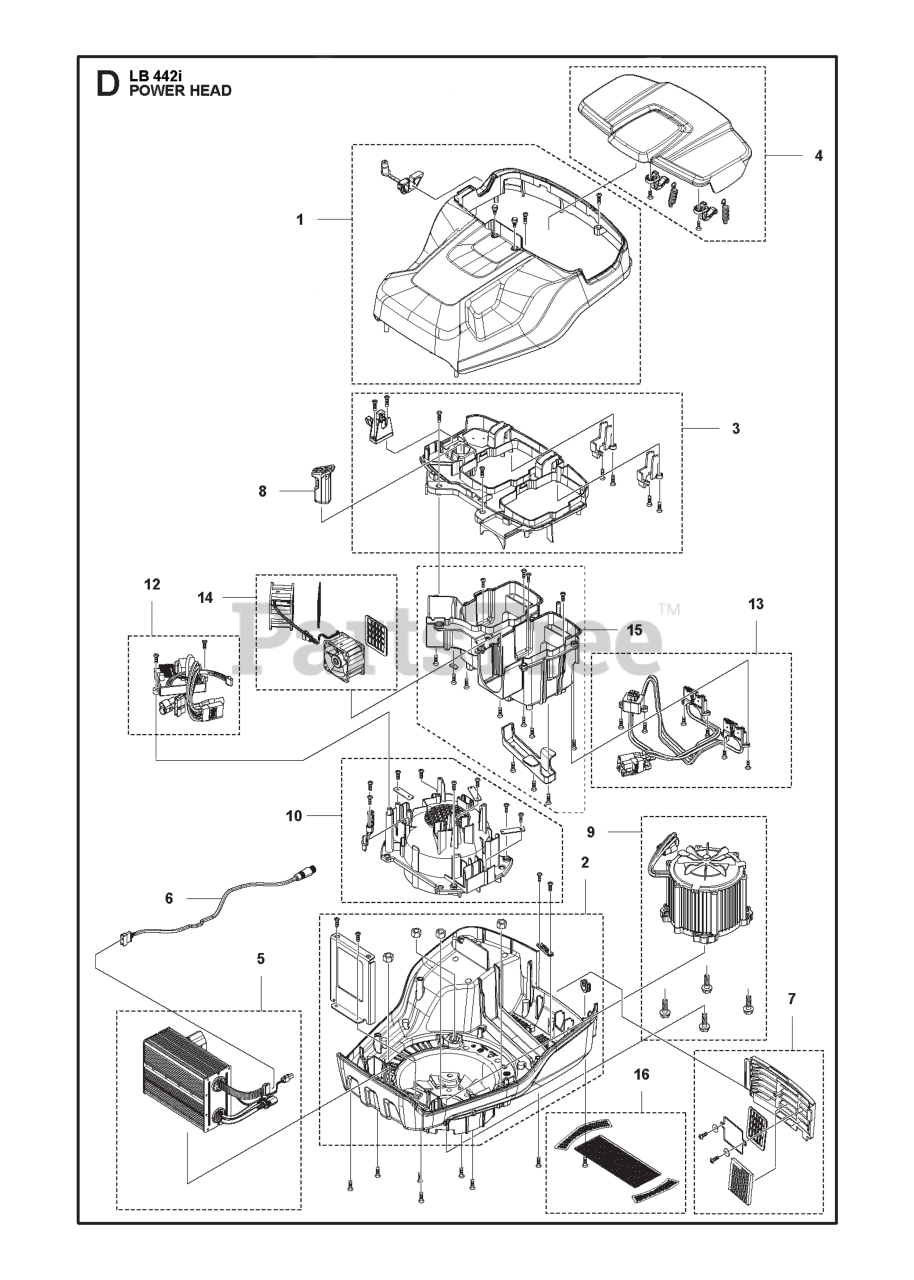 D LB 442i
POWER HEAD

4

1

3

8

12

14

PartsTree™

15

13

10

9

6

2

5

7

16