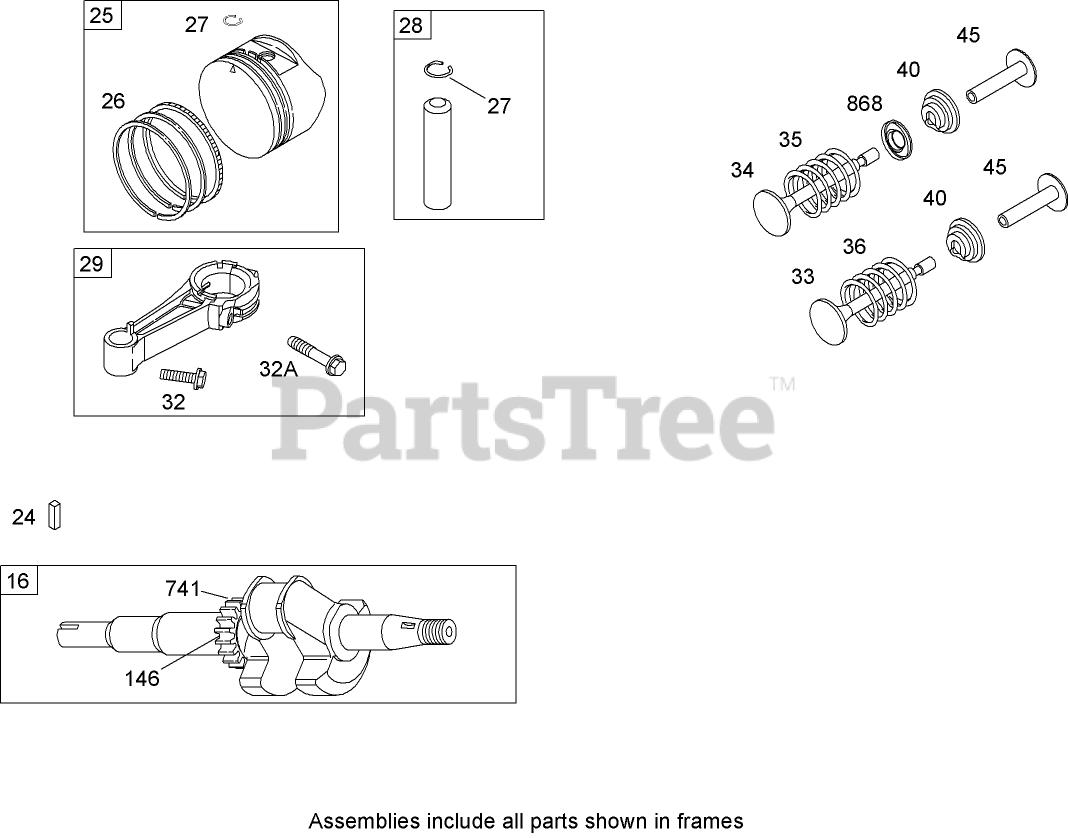 25
27
26

28
27

45
40
868
35
34
45
40
36
33

29
32A
32

PartsTree™

24

16
741
146

Assemblies include all parts shown in frames