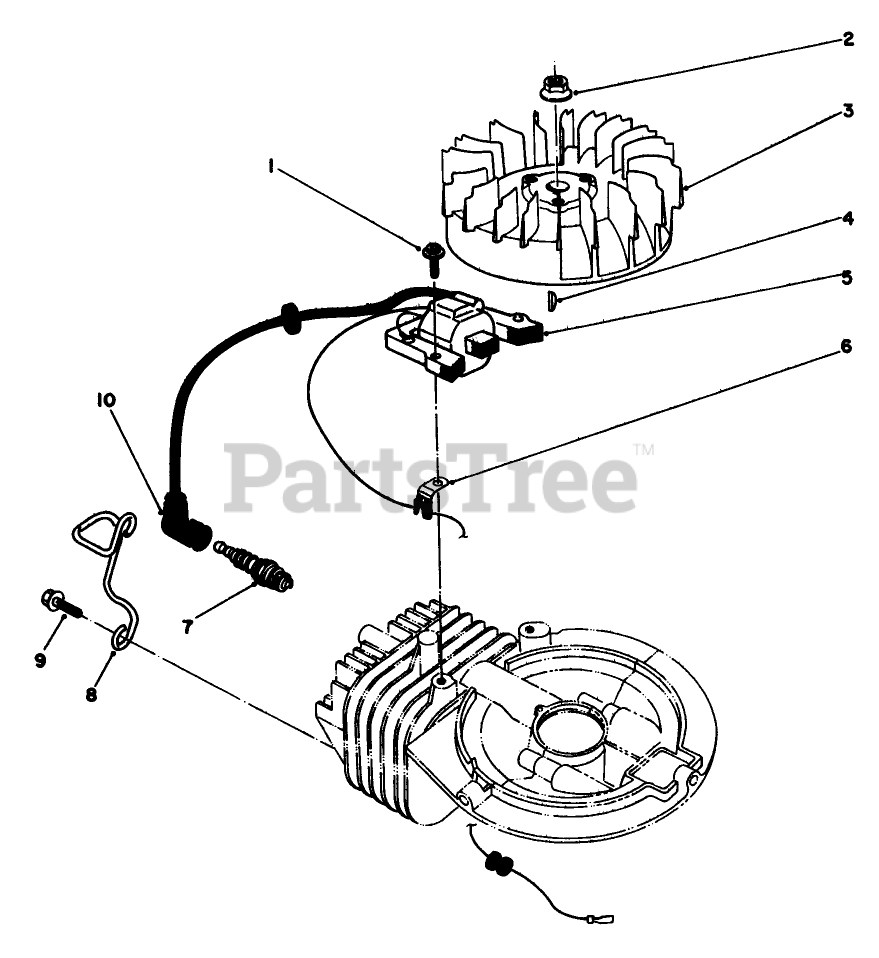 2
3
1
4
5
6
10
PartsTree™
7
9
8