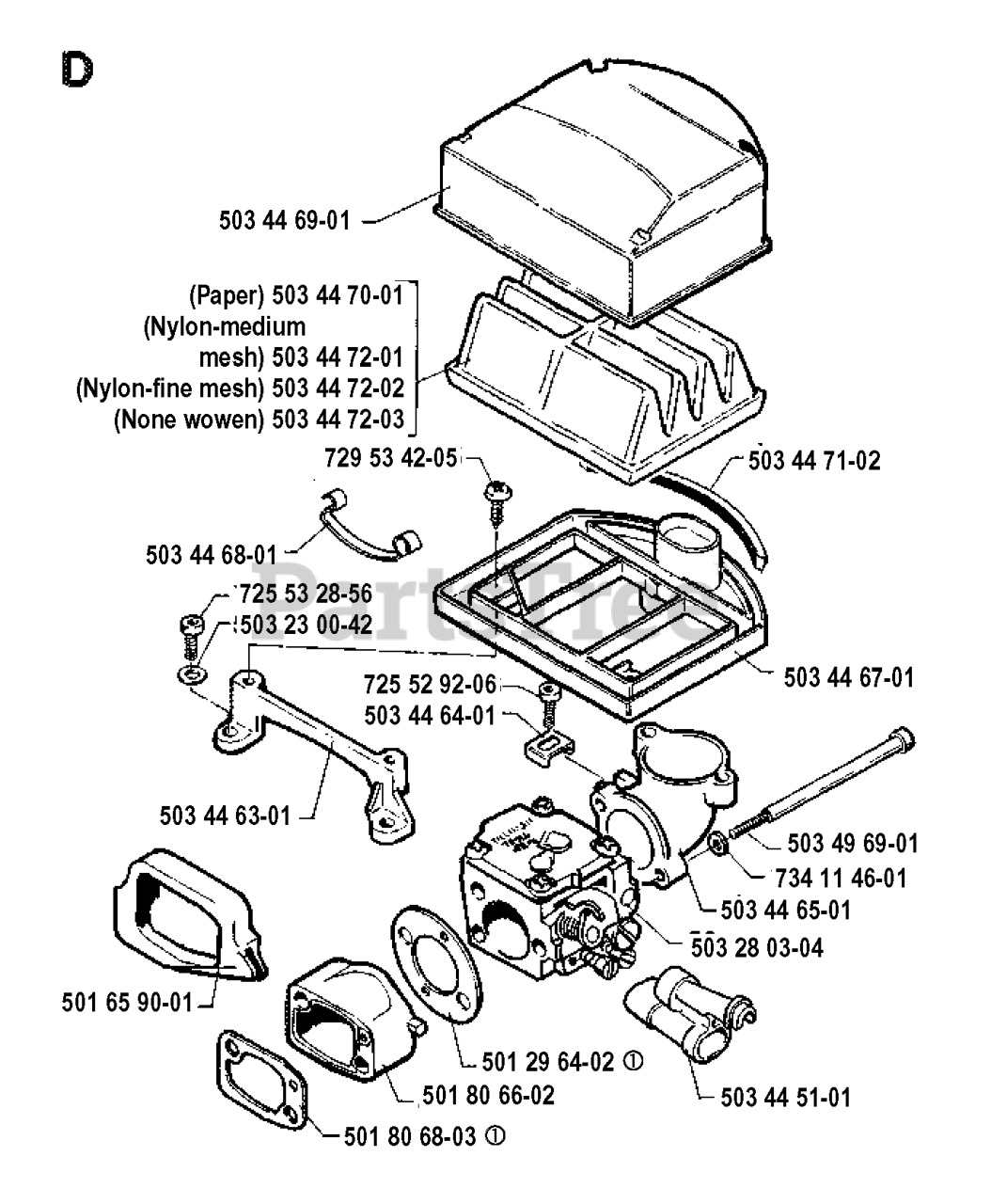 D

503 44 69-01

(Paper) 503 44 70-01
(Nylon-medium mesh) 503 44 72-01
(Nylon-fine mesh) 503 44 72-02
(None wowen) 503 44 72-03

729 53 42-05

503 44 71-02

503 44 68-01

725 53 28-56

503 23 00-42

PartsTree

503 44 67-01

725 52 92-06

503 44 64-01

503 44 63-01

503 49 69-01

734 11 46-01

503 44 65-01

503 28 03-04

501 65 90-01

501 29 64-02 ①

501 80 66-02

503 44 51-01

501 80 68-03 ①