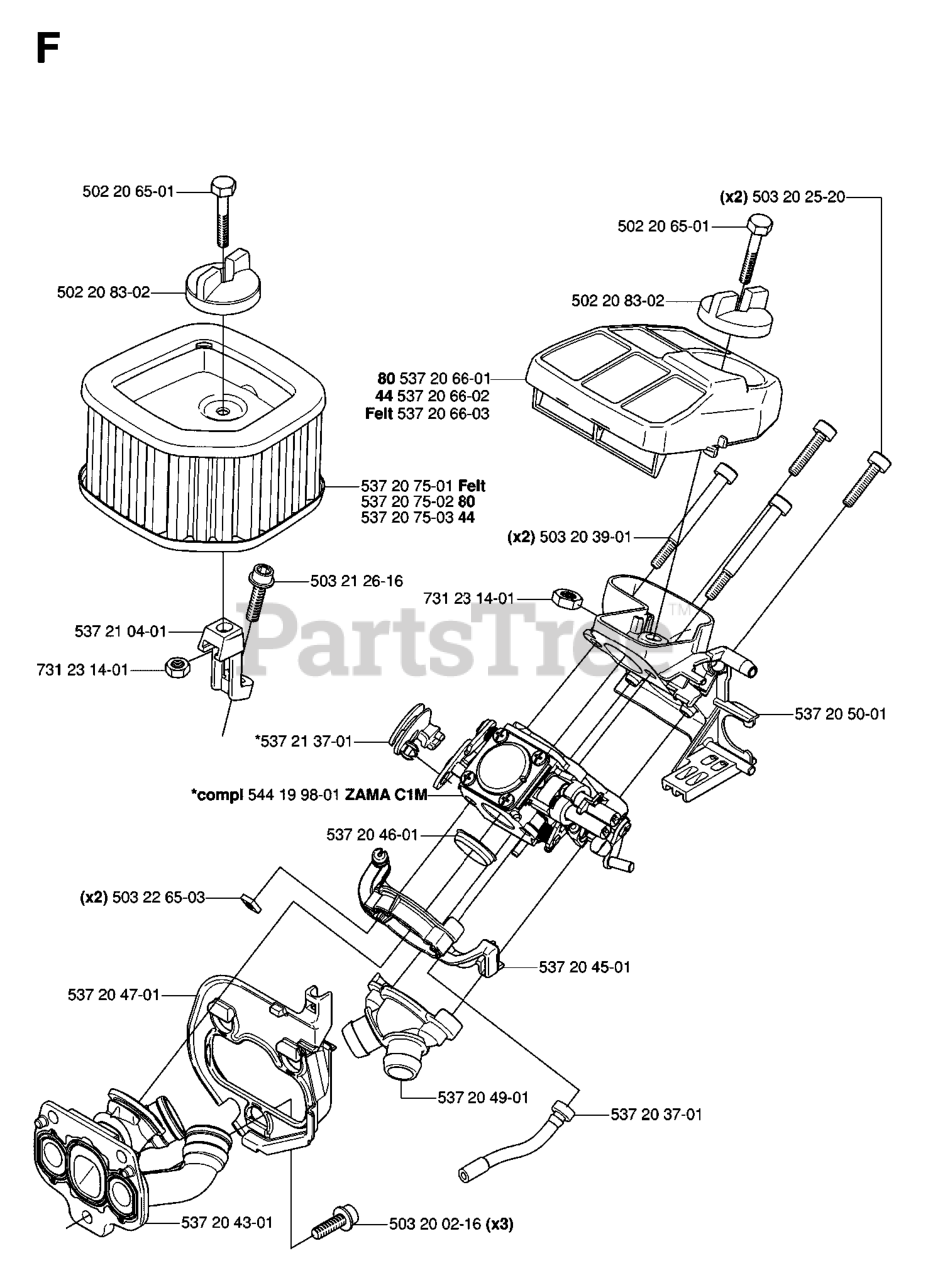 F

502 20 65-01

502 20 83-02

(x2) 503 20 25-20

502 20 65-01

502 20 83-02

80 537 20 66-01
44 537 20 66-02
Felt 537 20 66-03

537 20 75-01 Felt
537 20 75-02 80
537 20 75-03 44

(x2) 503 20 39-01

503 21 26-16

731 23 14-01

537 21 04-01

731 23 14-01

PartsTree™

537 20 50-01

*537 21 37-01

*compl 544 19 98-01 ZAMA C1M

537 20 46-01

(x2) 503 22 65-03

537 20 45-01

537 20 47-01

537 20 49-01

537 20 37-01

537 20 43-01

503 20 02-16 (x3)