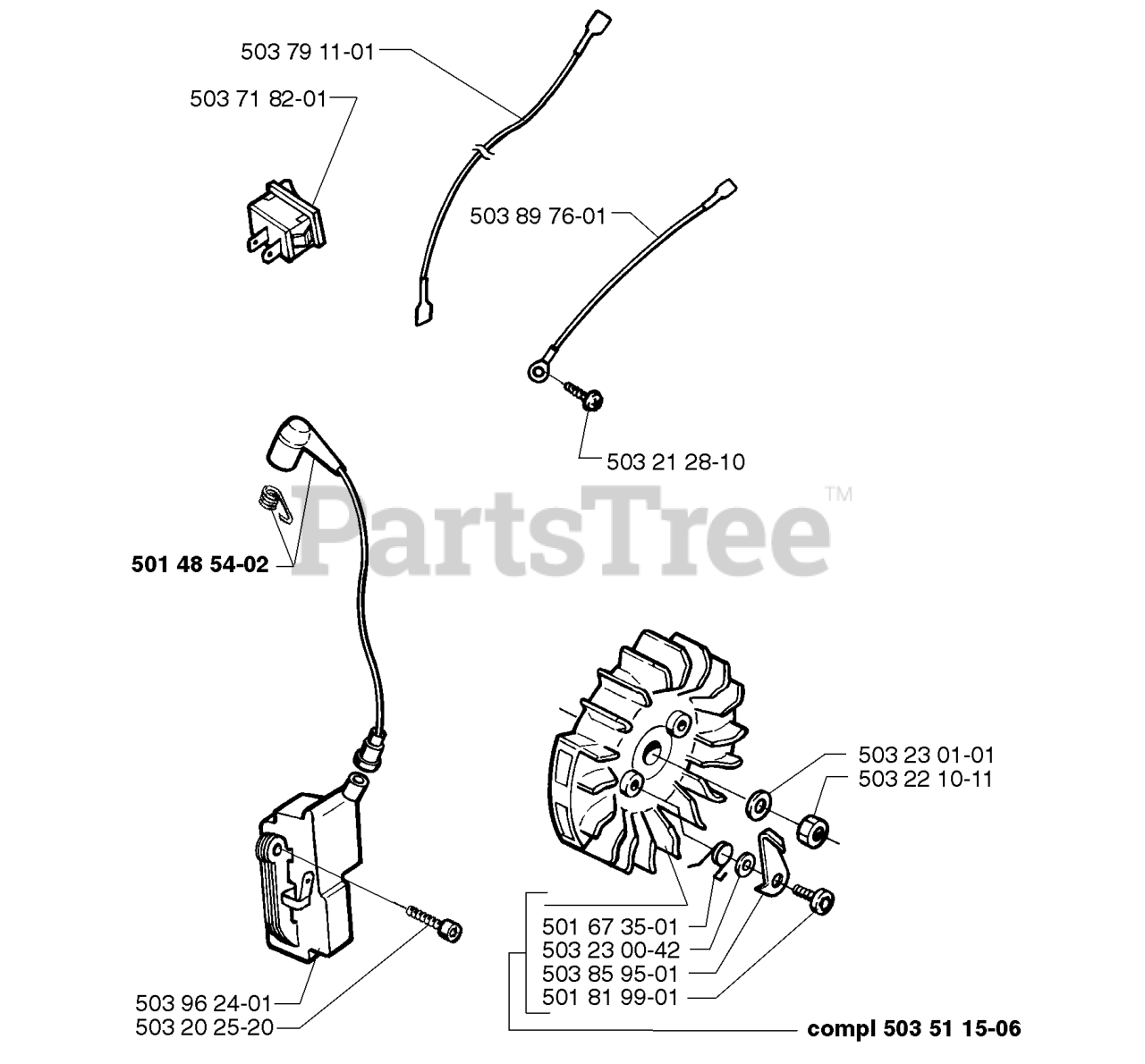 503 79 11-01

503 71 82-01

503 89 76-01

503 21 28-10

PartsTree™

501 48 54-02

503 23 01-01
503 22 10-11

501 67 35-01
503 23 00-42
503 85 95-01
501 81 99-01

503 96 24-01
503 20 25-20

compl 503 51 15-06