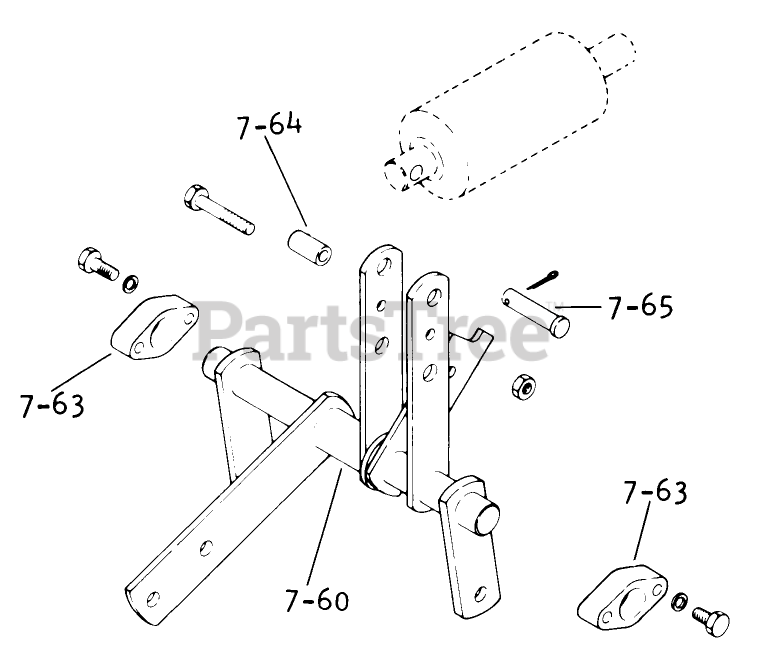 7-64

7-65

PartsTree

7-63

7-63

7-60