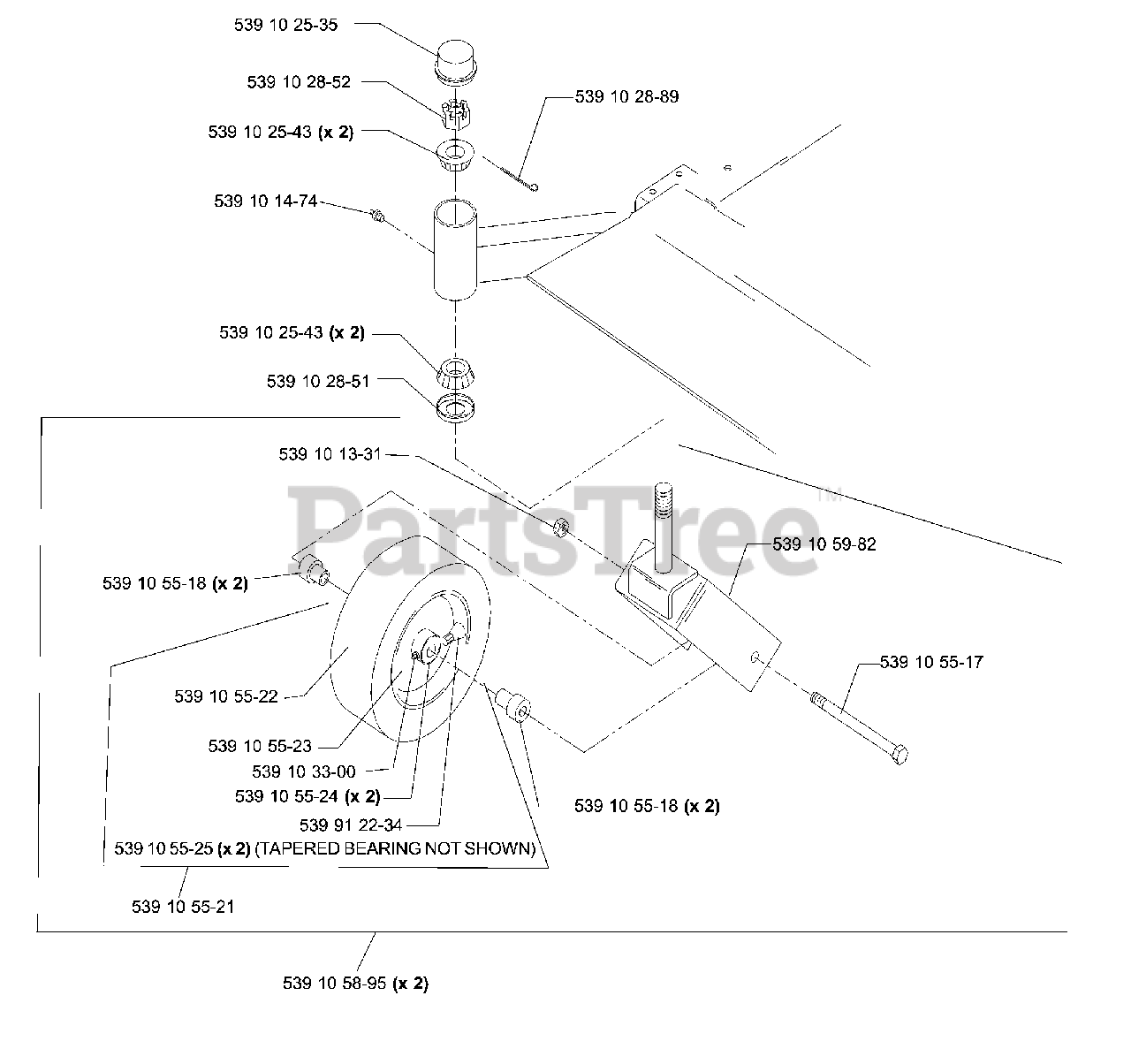 539 10 25-35

539 10 28-52

539 10 28-89

539 10 25-43 (x 2)

539 10 14-74

539 10 25-43 (x 2)

539 10 28-51

539 10 13-31

PartsTree™

539 10 59-82

539 10 55-18 (x 2)

539 10 55-17

539 10 55-22

539 10 55-23

539 10 33-00

539 10 55-24 (x 2)

539 10 55-18 (x 2)

539 91 22-34

539 10 55-25 (x 2) (TAPERED BEARING NOT SHOWN)

539 10 55-21

539 10 58-95 (x 2)