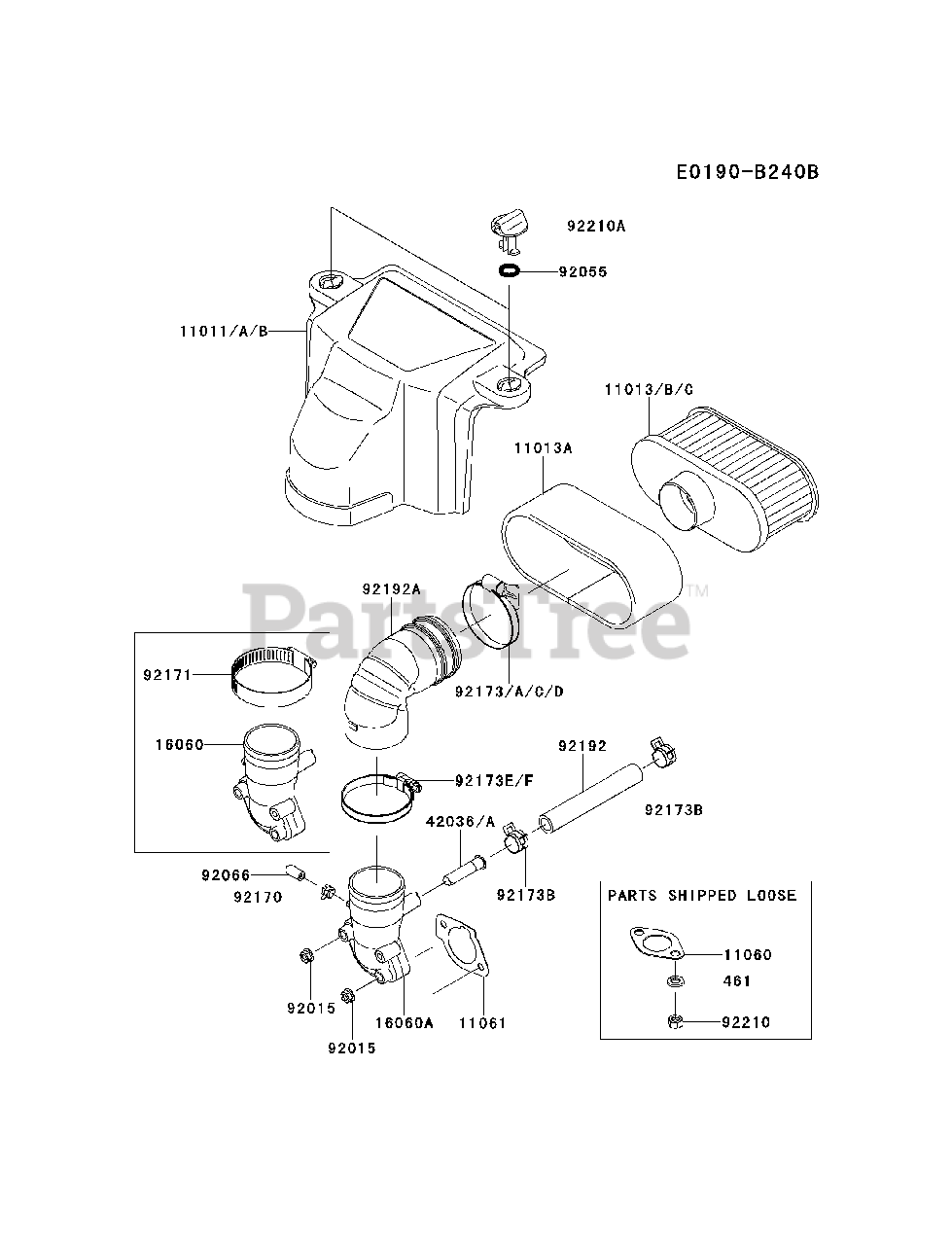 E0190-B240B

92210A

92055

11011/A/B

11013/B/C

11013A

PartsTree™

92192A

92171

92173/A/C/D

16060

92192

92173E/F

92173B

42036/A

92066

92170

92173B

PARTS SHIPPED LOOSE

11060

461

92210

92015

16060A

11061

92015