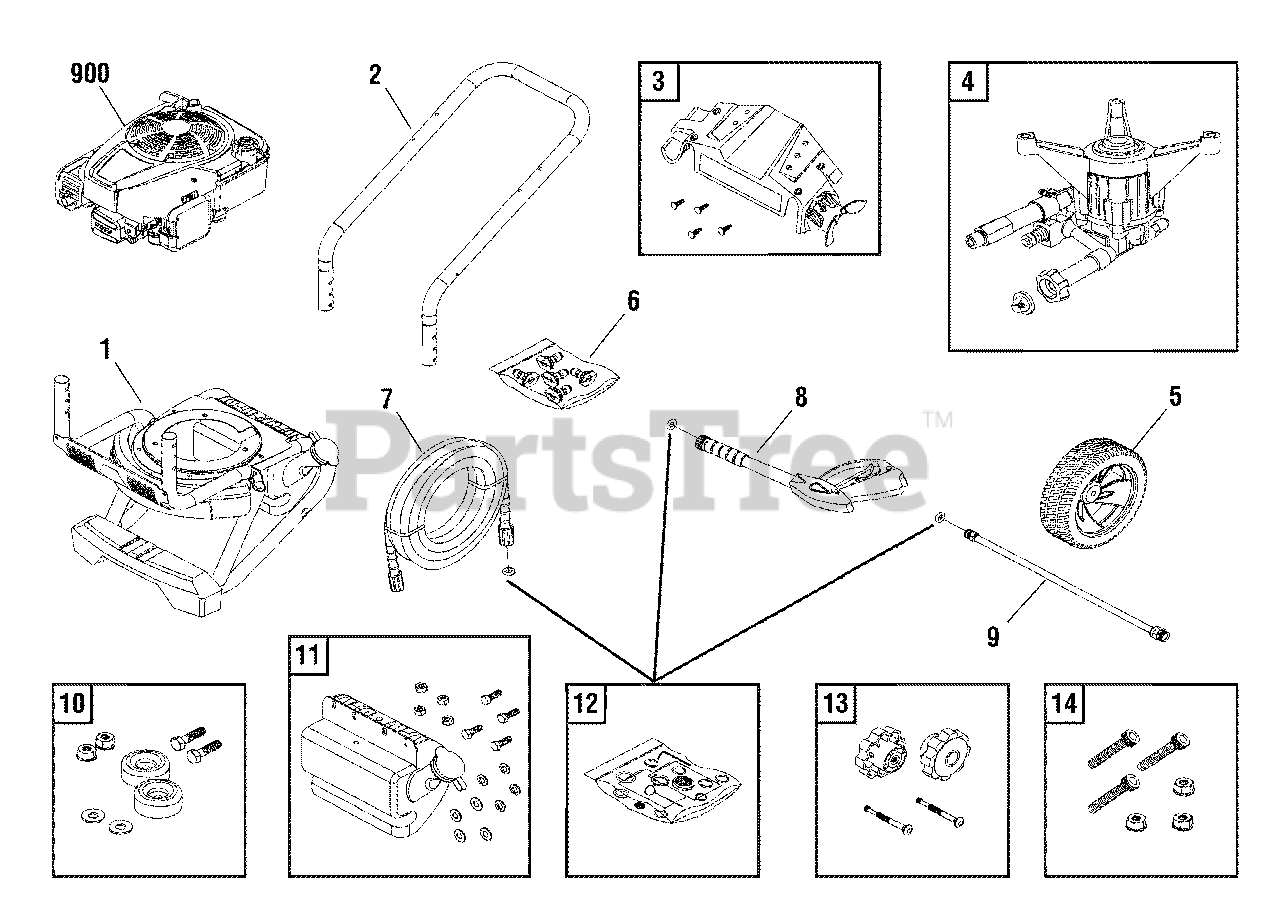 900

2

3

4

1

6

7

8

5

PartsTree™

9

10

11

12

13

14